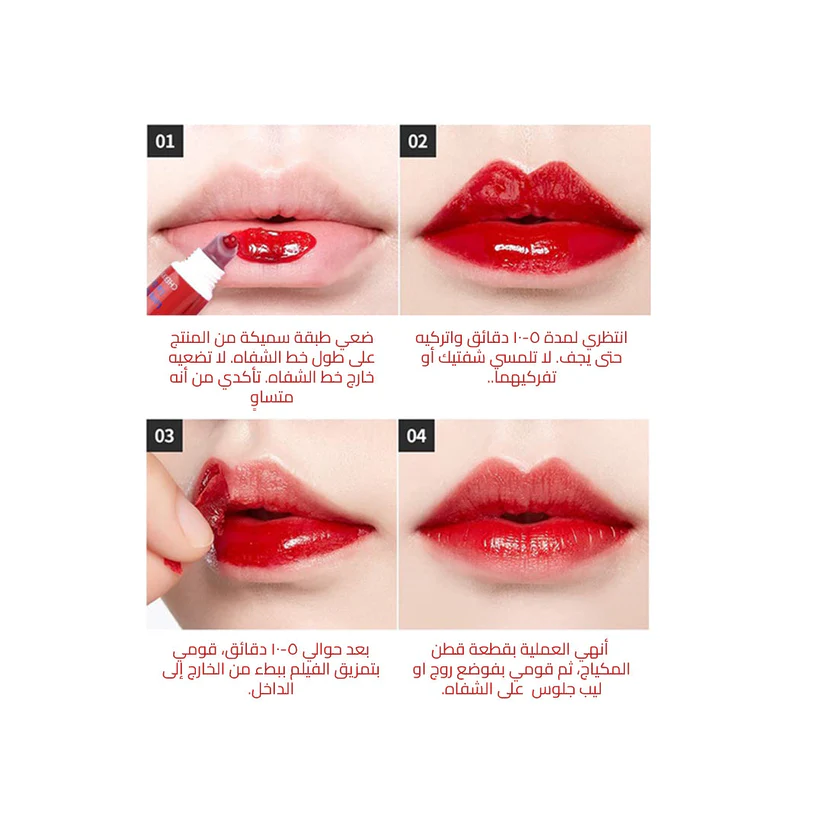 01

ضعي طبقة سميكة من المنتج على طول خط الشفاه. لا تضعيه خارج خط الشفاه. تأكدي من أنه متساوٍ

02

انتظري لمدة ٥-١٠ دقائق واتركيه حتى يجف. لا تلمسي شفتيك أو تفركيهما..

03

بعد حوالي ٥-١٠ دقائق، قومي بتمزيق الفيلم ببطء من الخارج إلى الداخل.

04

أنهي العملية بقطعة قطن المكياج، ثم قومي بفوضع روج او ليب جلوس على الشفاه.