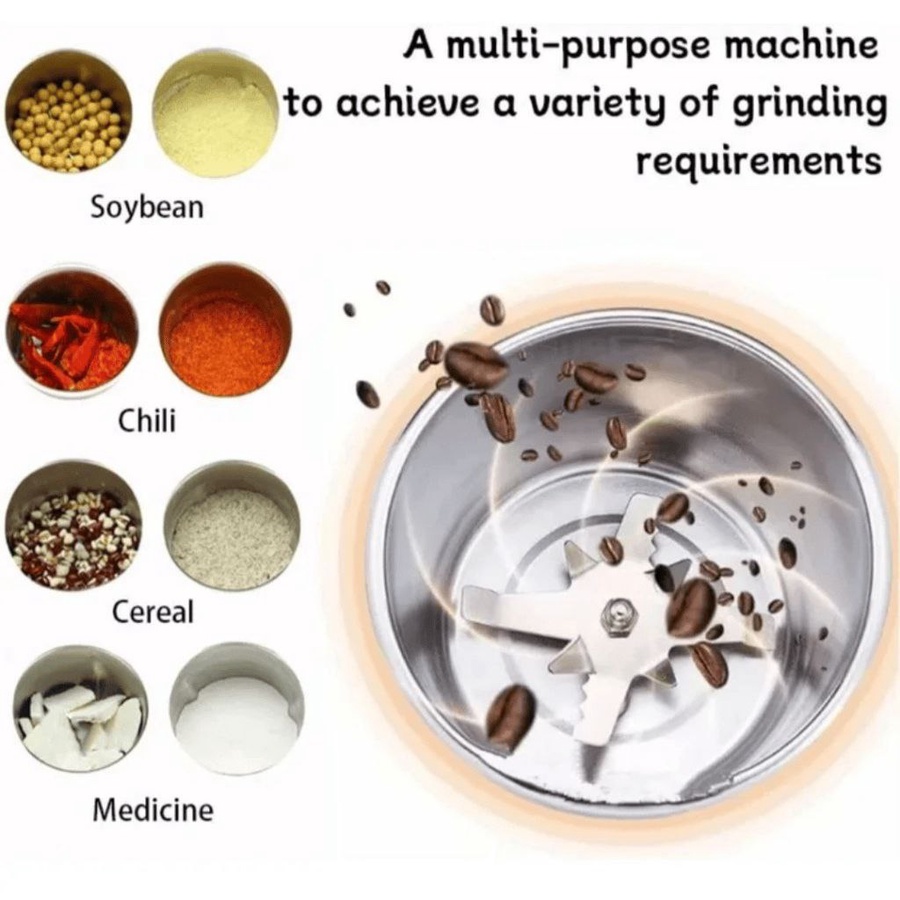 A multi-purpose machine to achieve a variety of grinding requirements

Soybean

Chili

Cereal

Medicine