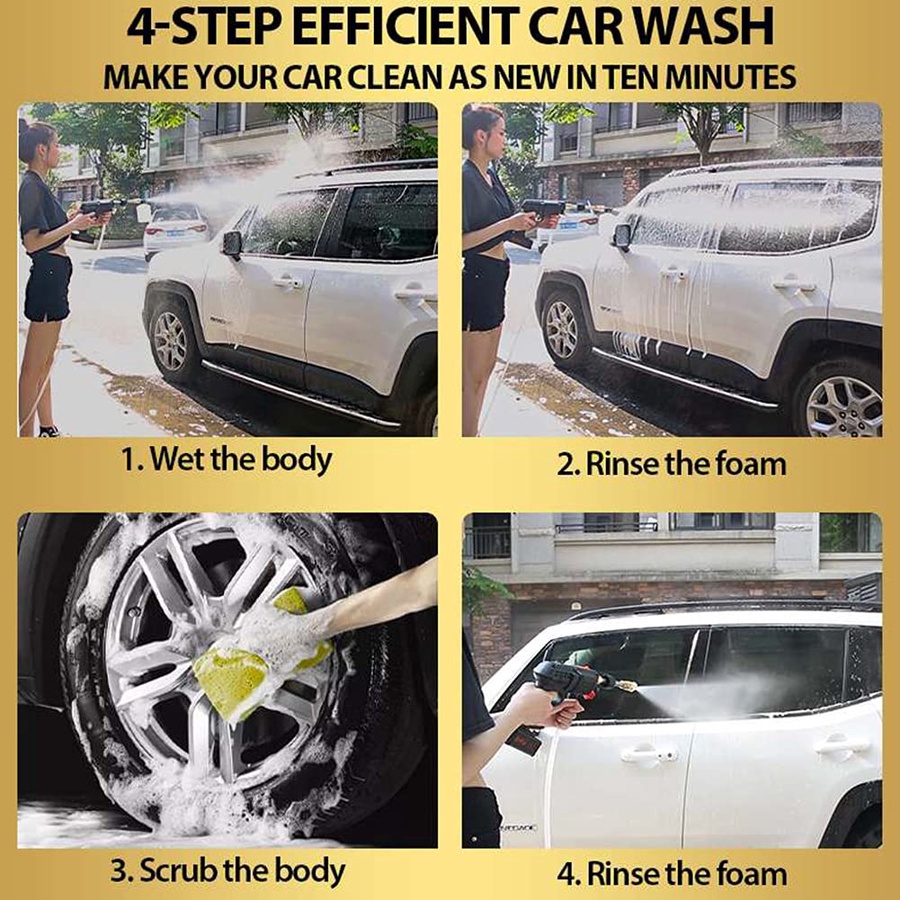 4-STEP EFFICIENT CAR WASH
MAKE YOUR CAR CLEAN AS NEW IN TEN MINUTES

1. Wet the body

2. Rinse the foam

3. Scrub the body

4. Rinse the foam