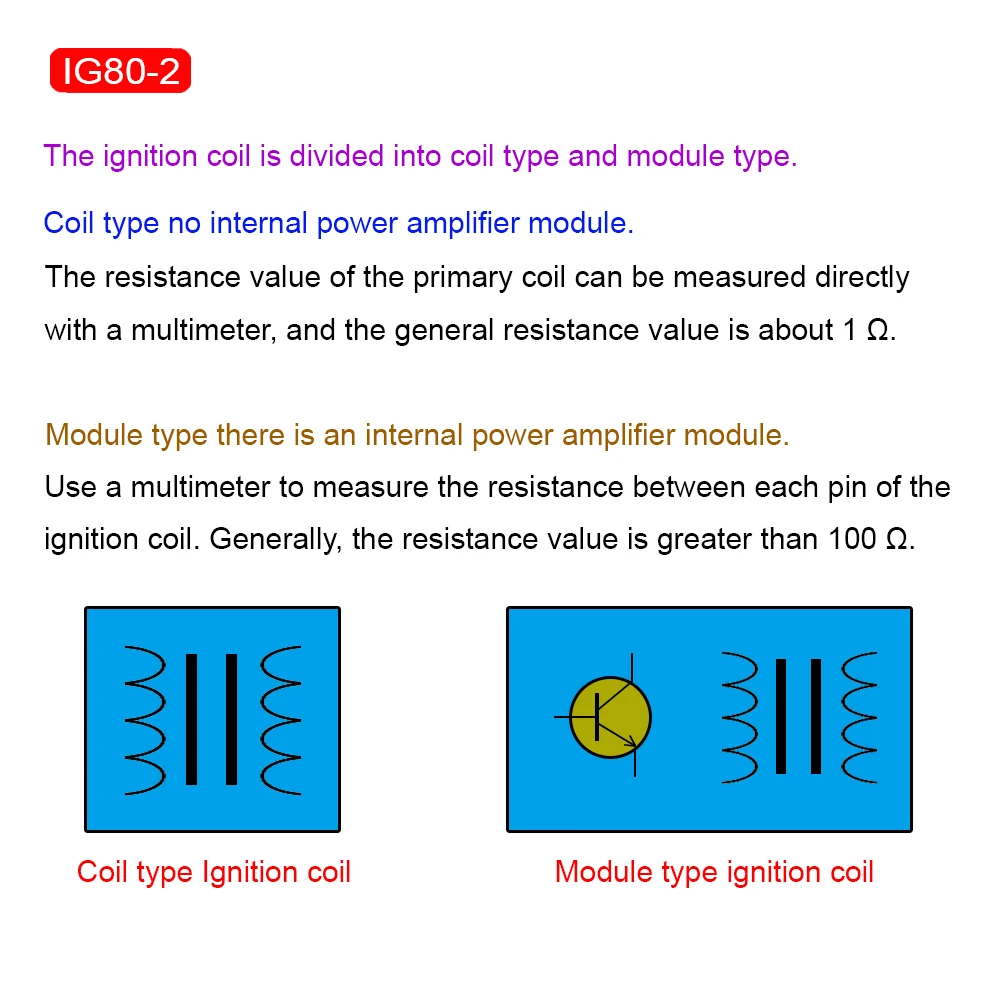 IG80-2

The ignition coil is divided into coil type and module type.

Coil type no internal power amplifier module.
The resistance value of the primary coil can be measured directly with a multimeter, and the general resistance value is about 1 Ω.

Module type there is an internal power amplifier module.
Use a multimeter to measure the resistance between each pin of the ignition coil. Generally, the resistance value is greater than 100 Ω.

Coil type Ignition coil

Module type ignition coil