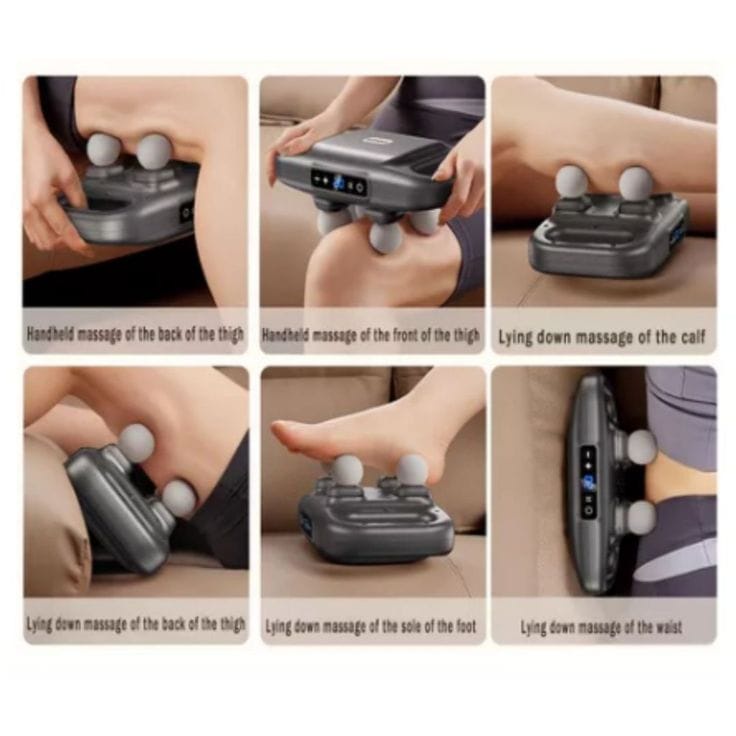 Handheld massage of the back of the thigh

Handheld massage of the front of the thigh

Lying down massage of the calf

Lying down massage of the back of the thigh

Lying down massage of the sole of the foot

Lying down massage of the waist