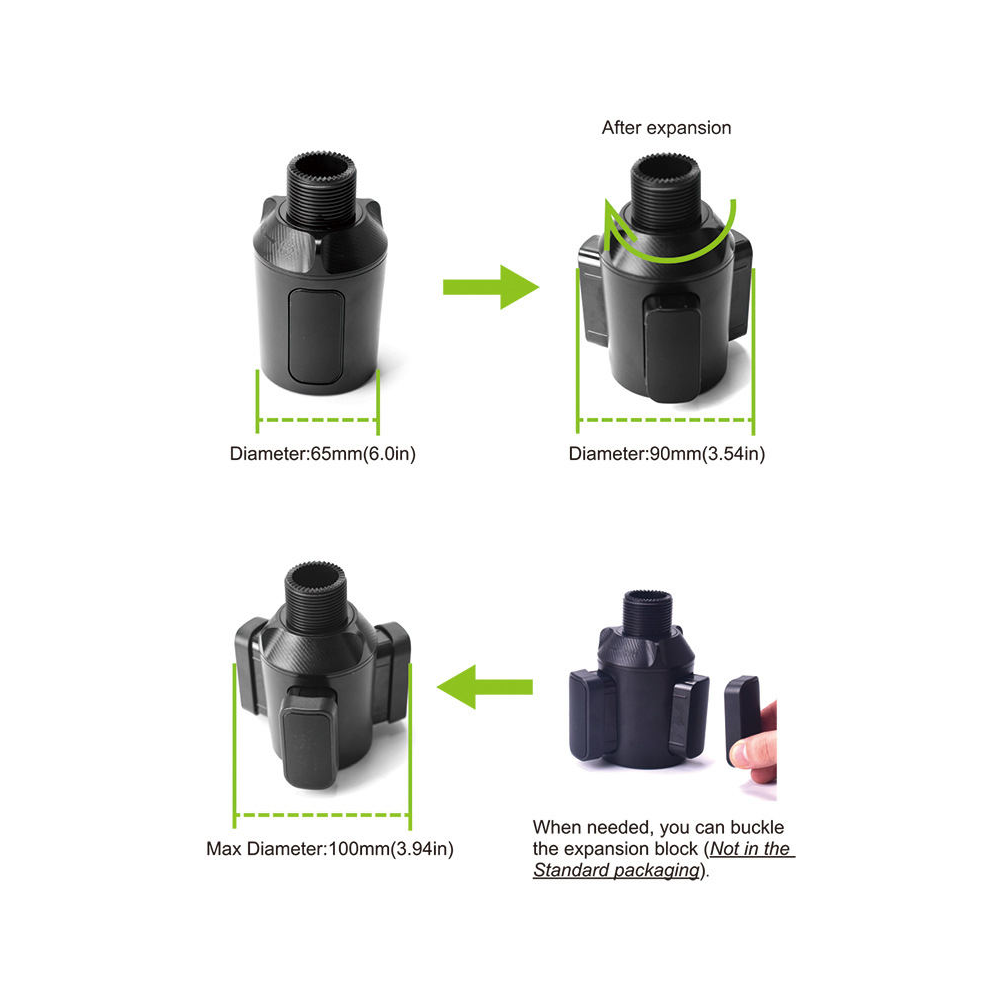 After expansion

Diameter:65mm(6.0in)

Diameter:90mm(3.54in)

Max Diameter:100mm(3.94in)

When needed, you can buckle the expansion block (Not in the Standard packaging).