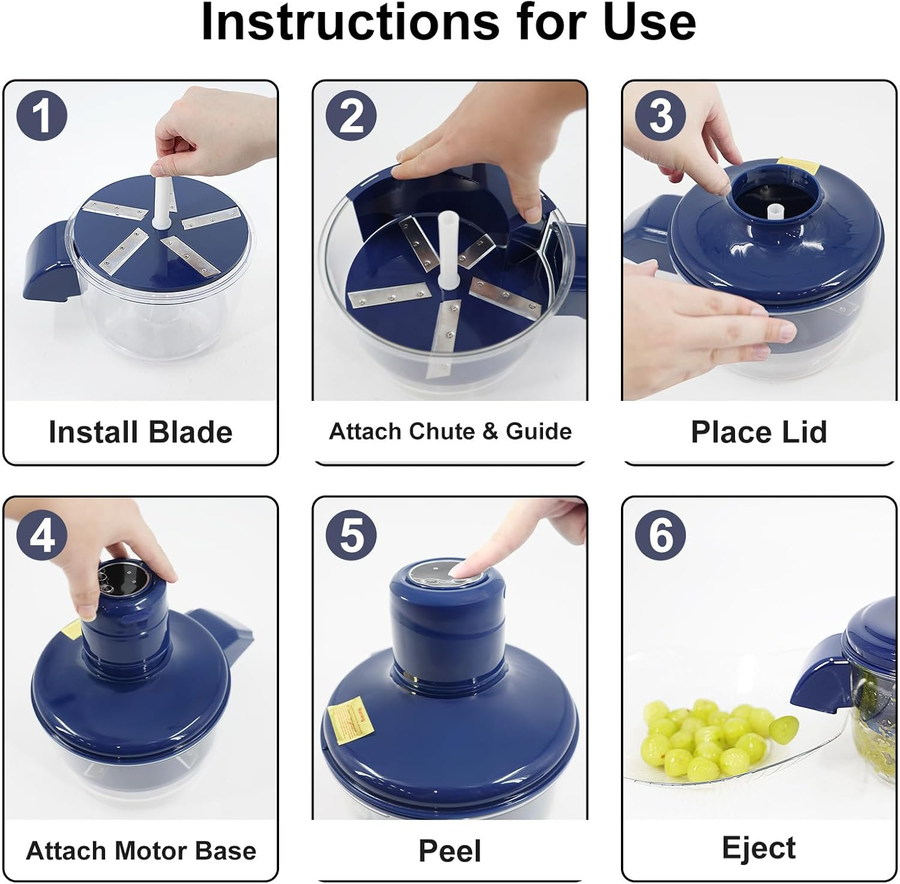 Instructions for Use

1

Install Blade

2

Attach Chute & Guide

3

Place Lid

4

Attach Motor Base

5

Peel

6

Eject