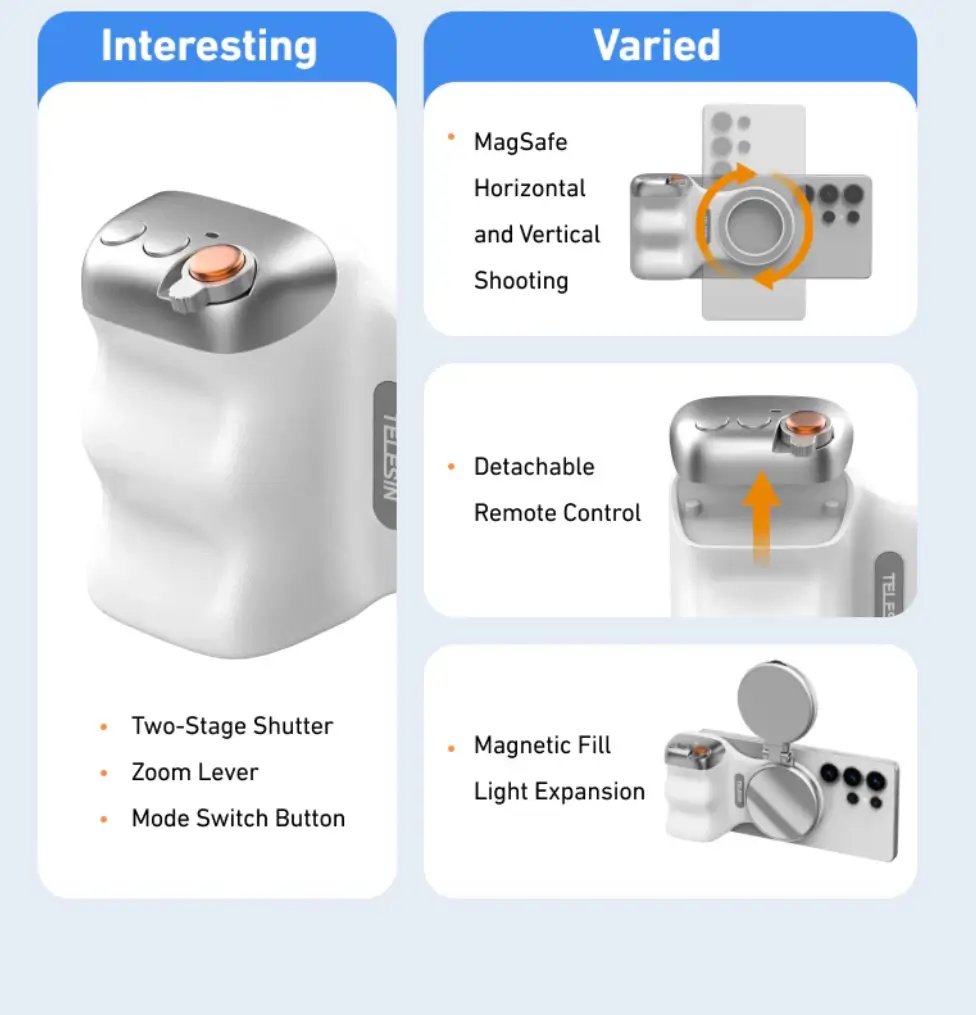 Interesting

TELESIN

• Two-Stage Shutter
• Zoom Lever
• Mode Switch Button

Varied

• MagSafe Horizontal and Vertical Shooting

• Detachable Remote Control

TELESIN

• Magnetic Fill Light Expansion