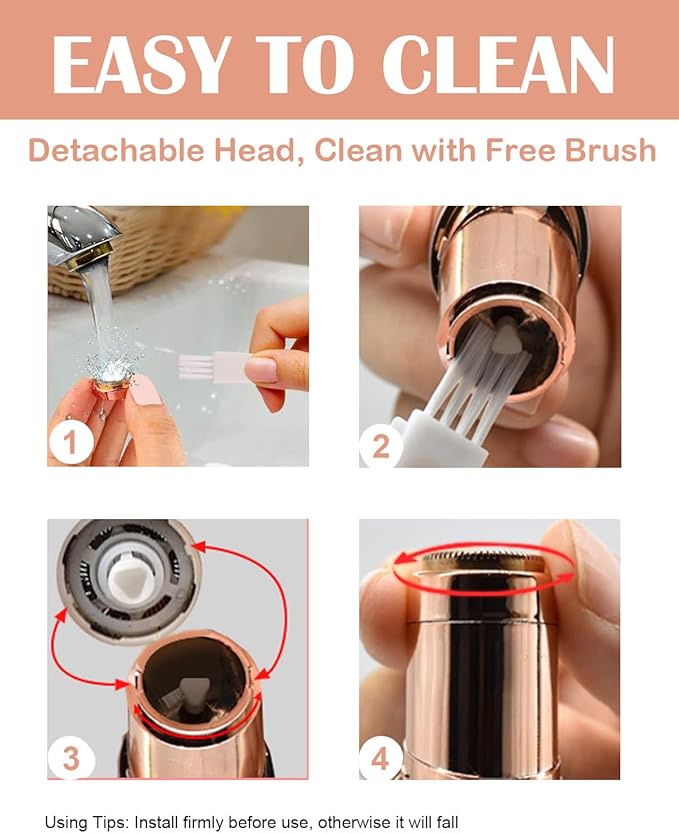 EASY TO CLEAN

Detachable Head, Clean with Free Brush

1

2

3

4

Using Tips: Install firmly before use, otherwise it will fall