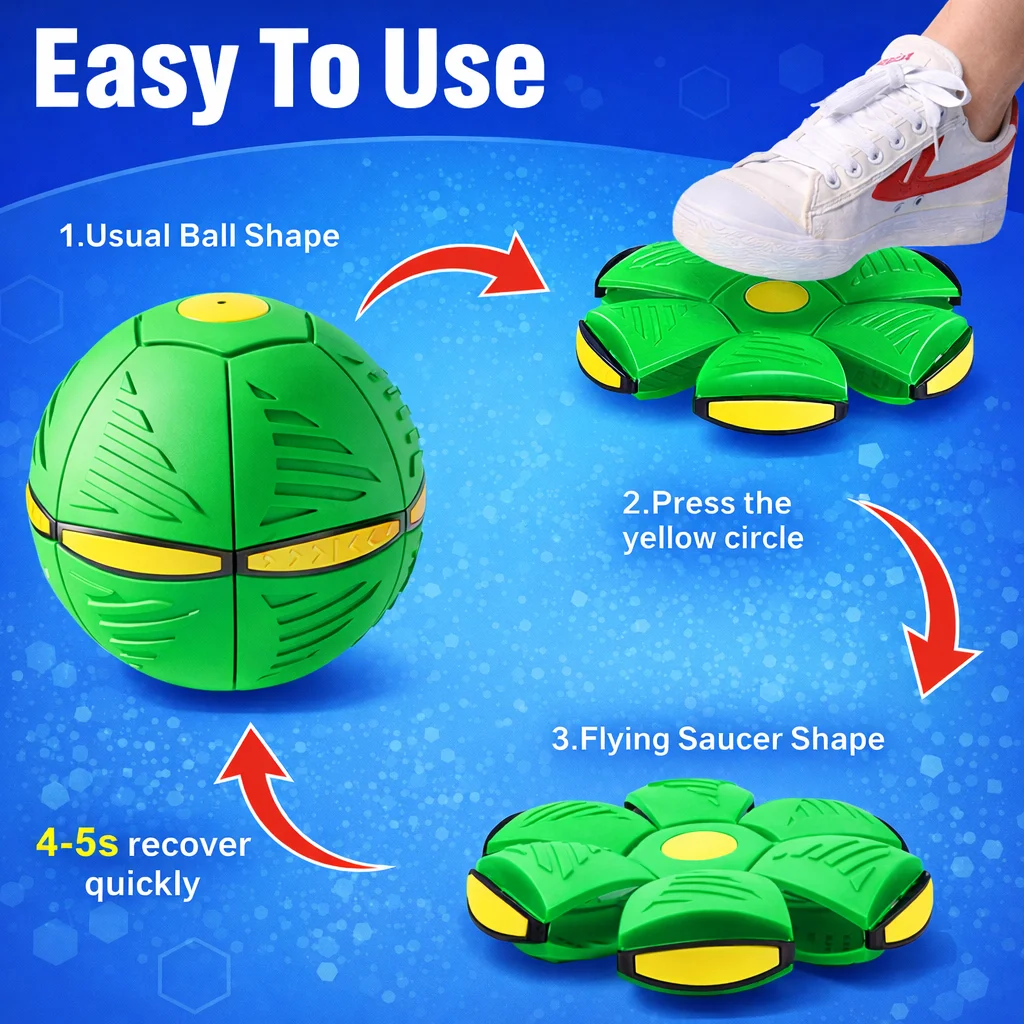 Easy To Use

1.Usual Ball Shape

2.Press the yellow circle

3.Flying Saucer Shape

4-5s recover quickly