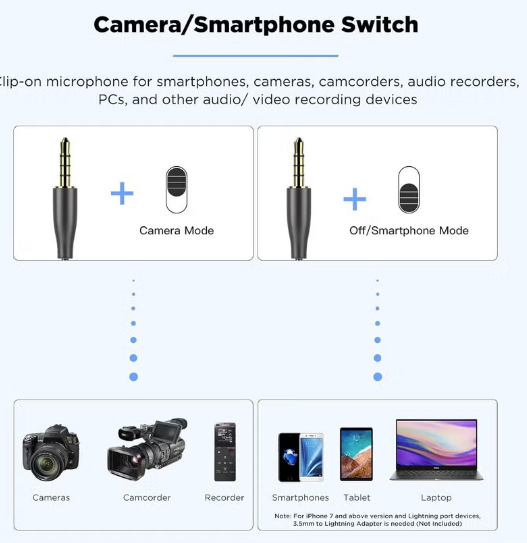 Camera/Smartphone Switch

Clip-on microphone for smartphones, cameras, camcorders, audio recorders, PCs, and other audio/ video recording devices

Camera Mode

Off/Smartphone Mode

Cameras

Camcorder

Recorder

Smartphones

Tablet

Laptop

Note: For iPhone 7 and above version and Lightning port devices, 3.5mm to Lightning Adapter is needed (Not Included)