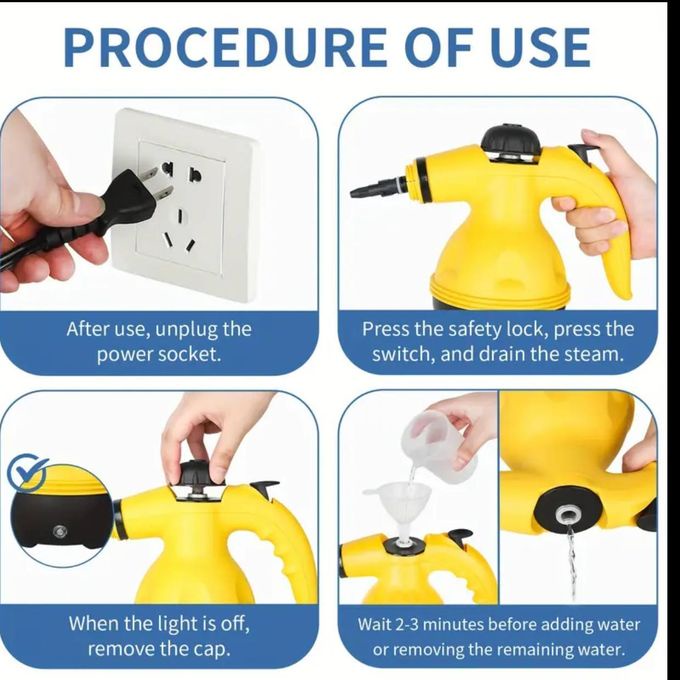 PROCEDURE OF USE

After use, unplug the power socket.

Press the safety lock, press the switch, and drain the steam.

When the light is off, remove the cap.

Wait 2-3 minutes before adding water or removing the remaining water.