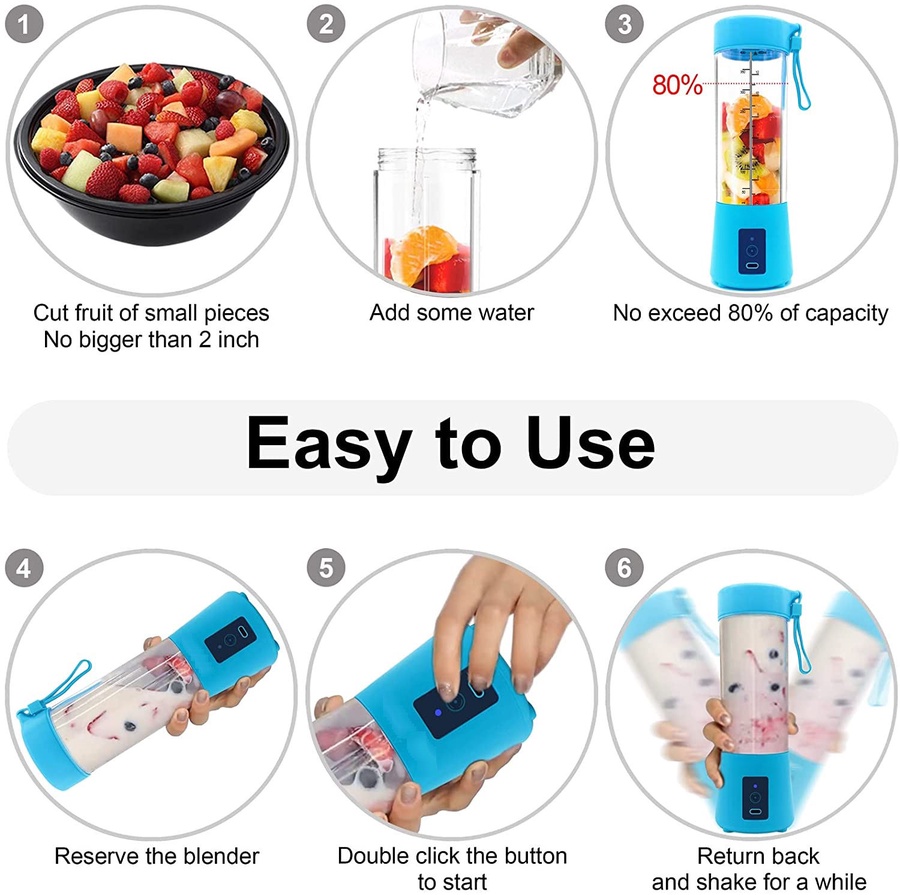 1

Cut fruit of small pieces
No bigger than 2 inch

2

Add some water

3

80%

No exceed 80% of capacity

Easy to Use

4

Reserve the blender

5

Double click the button to start

6

Return back and shake for a while