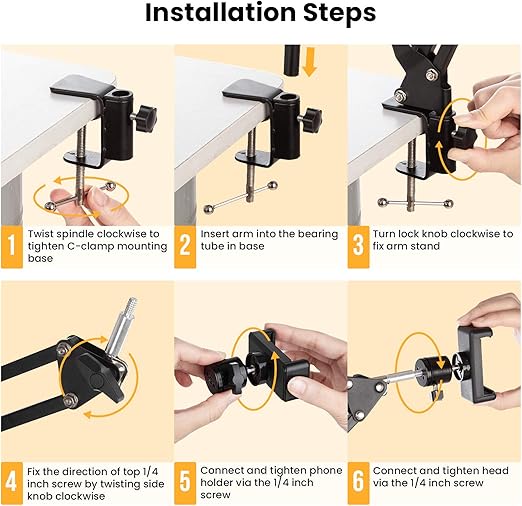 Installation Steps

1 Twist spindle clockwise to tighten C-clamp mounting base

2 Insert arm into the bearing tube in base

3 Turn lock knob clockwise to fix arm stand

4 Fix the direction of top 1/4 inch screw by twisting side knob clockwise

5 Connect and tighten phone holder via the 1/4 inch screw

6 Connect and tighten head via the 1/4 inch screw