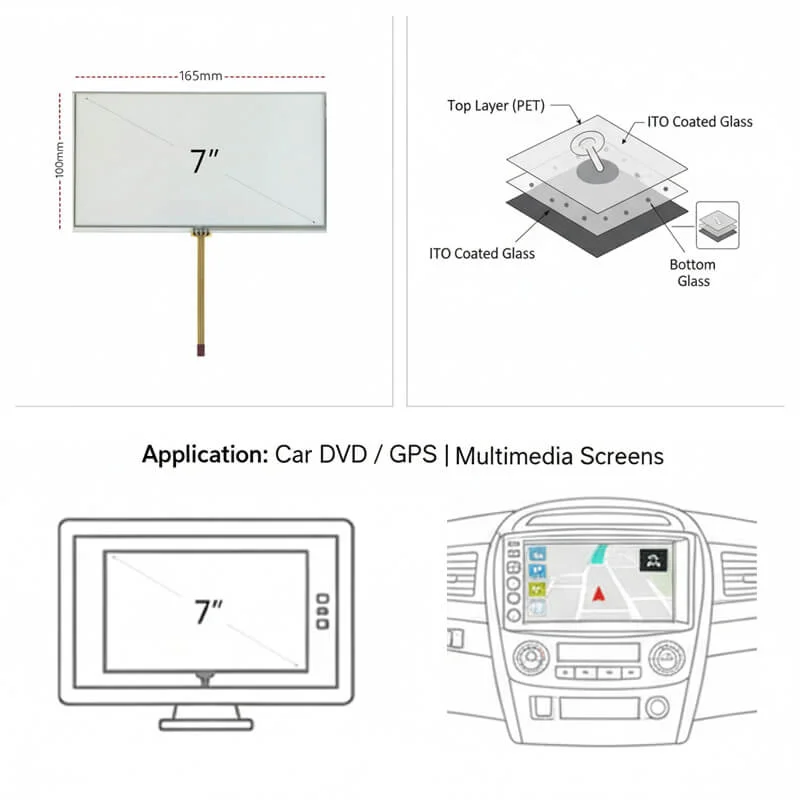 165mm

100mm

7"

Top Layer (PET)

ITO Coated Glass

ITO Coated Glass

Bottom Glass

Application: Car DVD / GPS | Multimedia Screens

7"