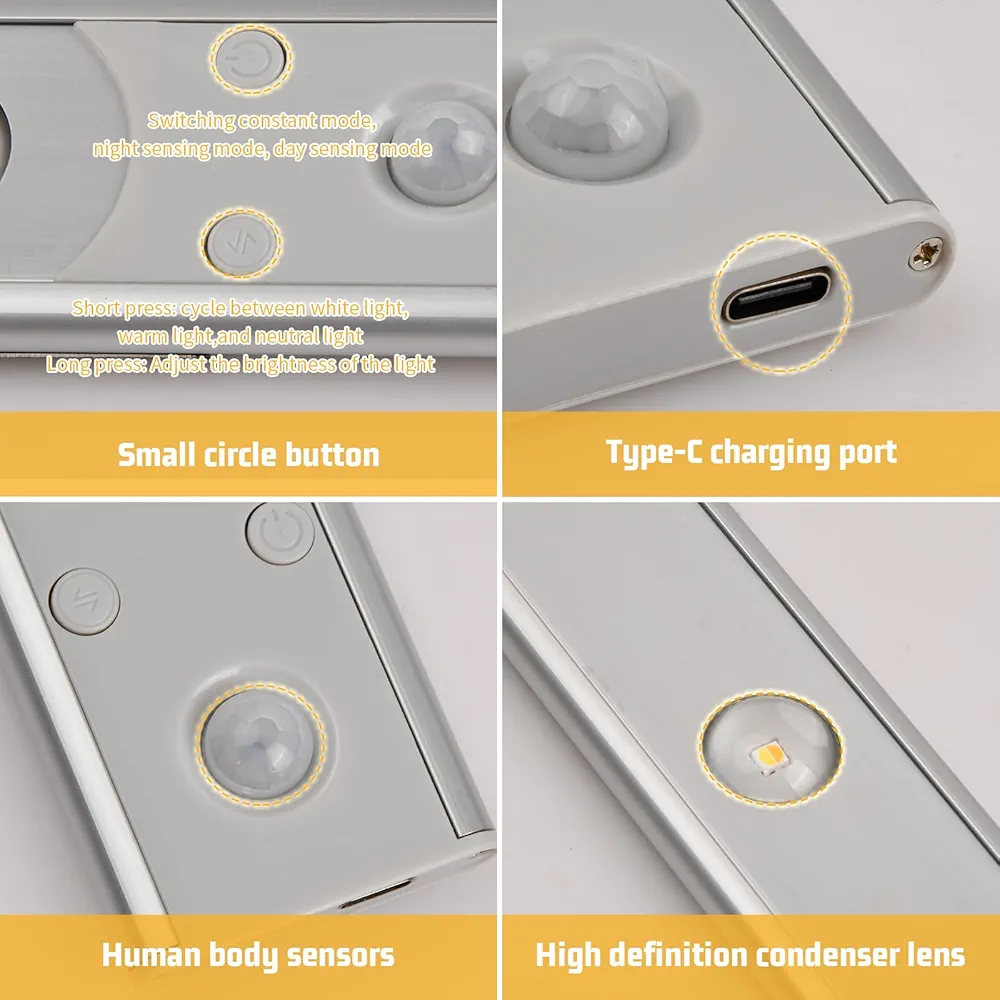 Switching constant mode, night sensing mode, day sensing mode

Short press: cycle between white light, warm light,and neutral light
Long press: Adjust the brightness of the light

Small circle button

Type-C charging port

Human body sensors

High definition condenser lens