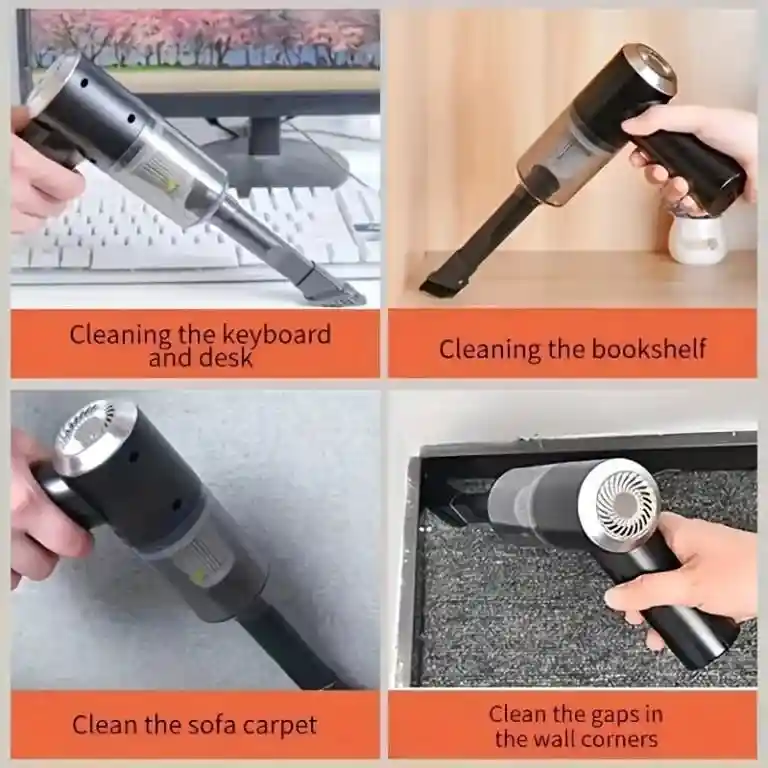 Cleaning the keyboard and desk

Cleaning the bookshelf

Clean the sofa carpet

Clean the gaps in the wall corners