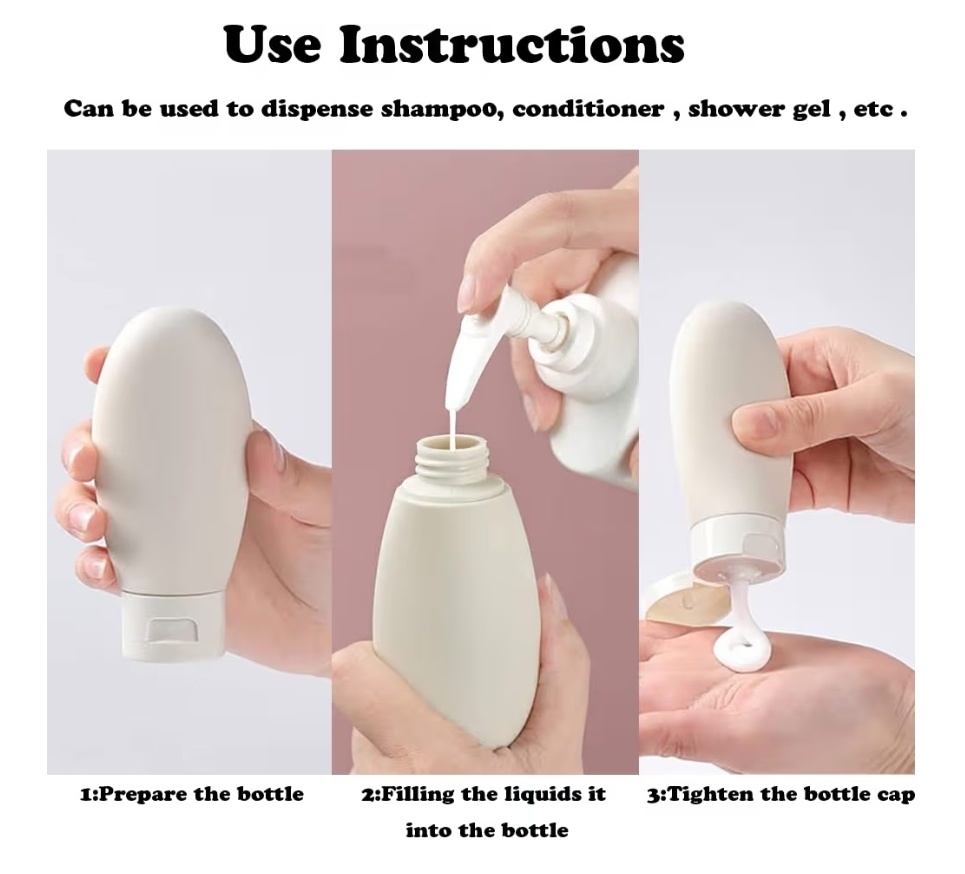 Use Instructions

Can be used to dispense shampoo, conditioner , shower gel , etc .

1:Prepare the bottle

2:Filling the liquids it into the bottle

3:Tighten the bottle cap