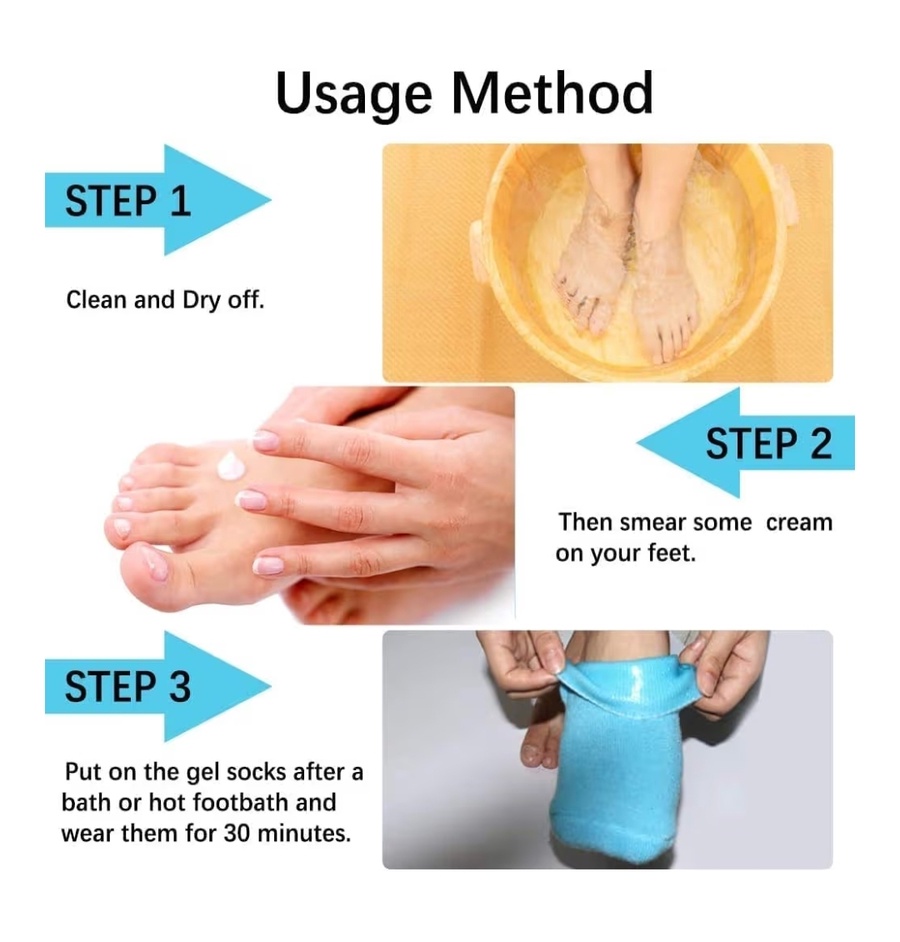 Usage Method

STEP 1

Clean and Dry off.

STEP 2

Then smear some cream on your feet.

STEP 3

Put on the gel socks after a bath or hot footbath and wear them for 30 minutes.