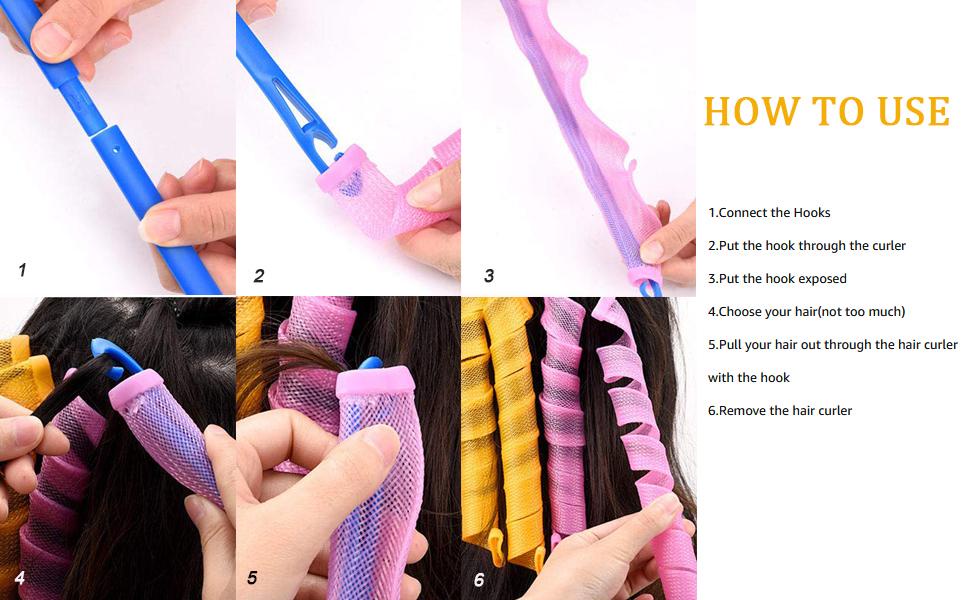 1

2

3

4

5

6

HOW TO USE

1.Connect the Hooks

2.Put the hook through the curler

3.Put the hook exposed

4.Choose your hair(not too much)

5.Pull your hair out through the hair curler with the hook

6.Remove the hair curler