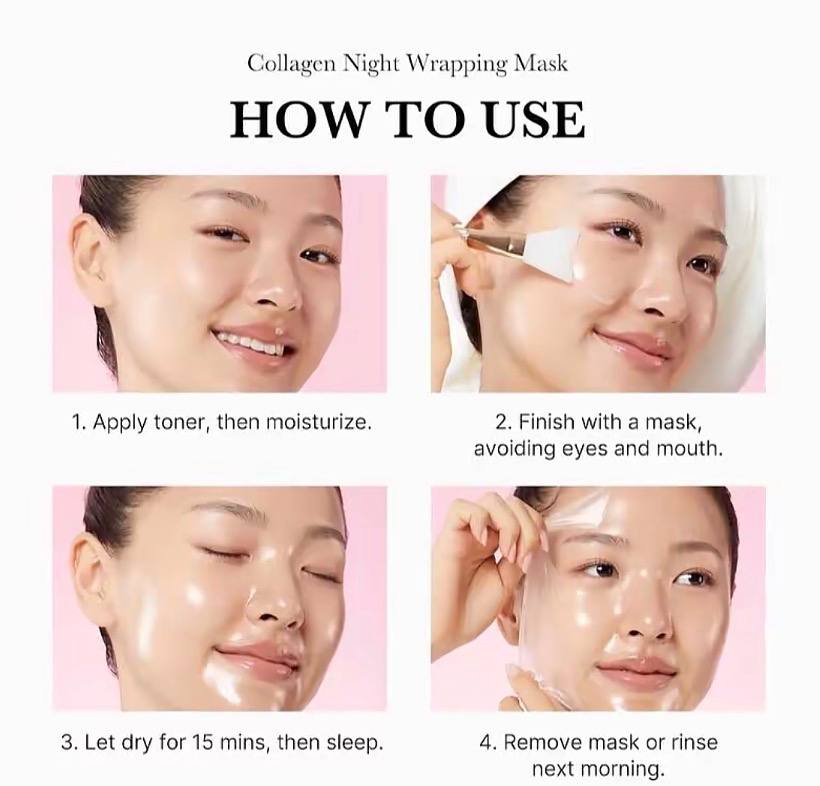 Collagen Night Wrapping Mask

HOW TO USE

1. Apply toner, then moisturize.

2. Finish with a mask, avoiding eyes and mouth.

3. Let dry for 15 mins, then sleep.

4. Remove mask or rinse next morning.