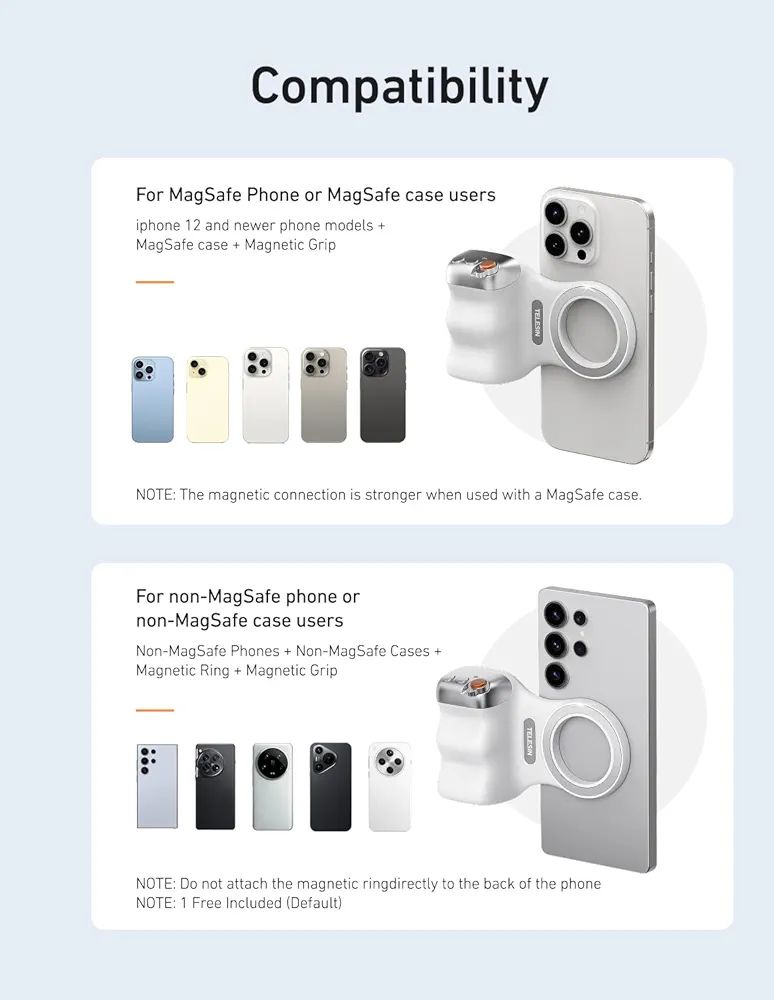 Compatibility

For MagSafe Phone or MagSafe case users

iphone 12 and newer phone models + MagSafe case + Magnetic Grip

TELESIN

NOTE: The magnetic connection is stronger when used with a MagSafe case.

For non-MagSafe phone or non-MagSafe case users

Non-MagSafe Phones + Non-MagSafe Cases + Magnetic Ring + Magnetic Grip

TELESIN

NOTE: Do not attach the magnetic ringdirectly to the back of the phone
NOTE: 1 Free Included (Default)