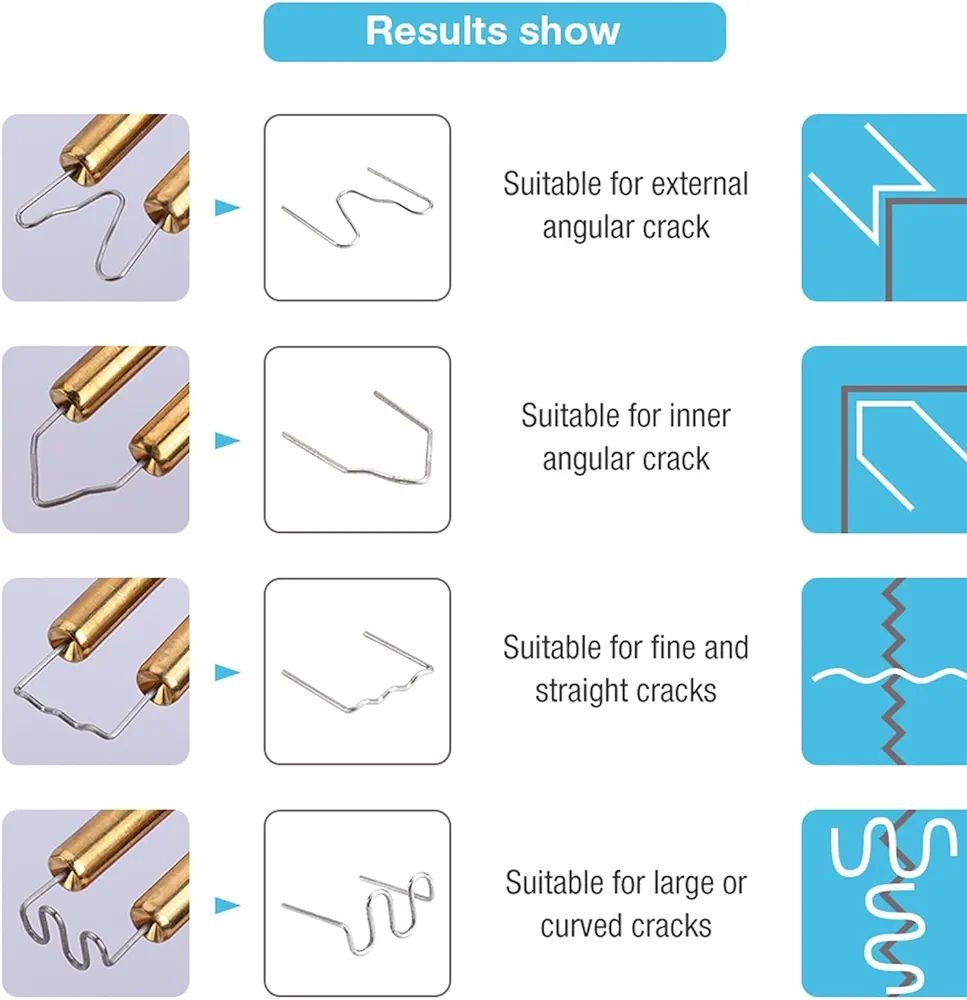 Results show

Suitable for external angular crack

Suitable for inner angular crack

Suitable for fine and straight cracks

Suitable for large or curved cracks