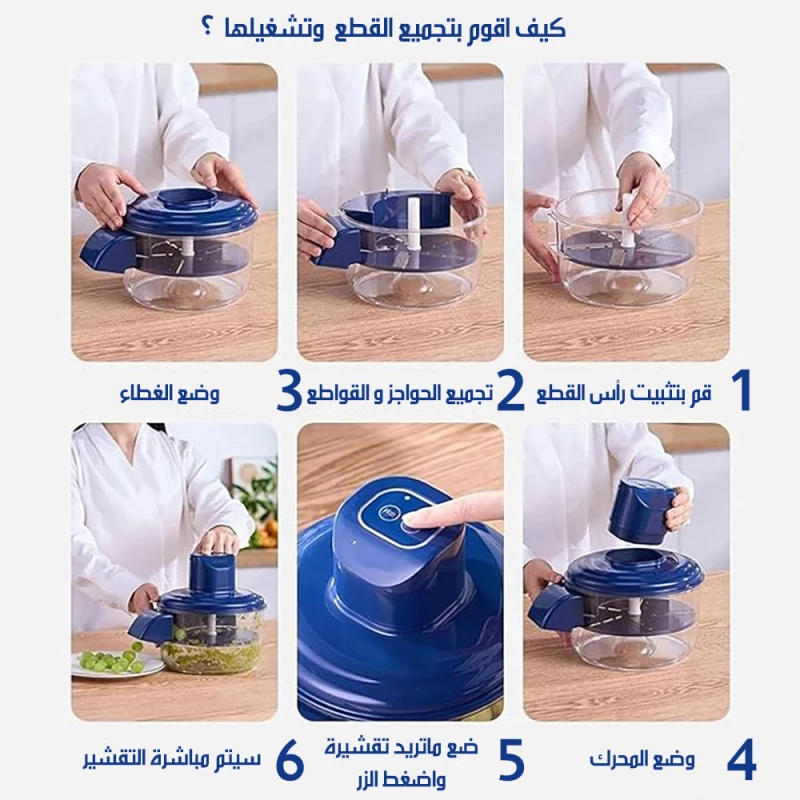 كيف اقوم بتجميع القطع وتشغيلها ؟

1 قم بتثبيت رأس القطع

2 تجميع الحواجز و القواطع

3 وضع الغطاء

4 وضع المحرك

5 ضع ماتريد تقشيرة واضغط الزر

6 سيتم مباشرة التقشير