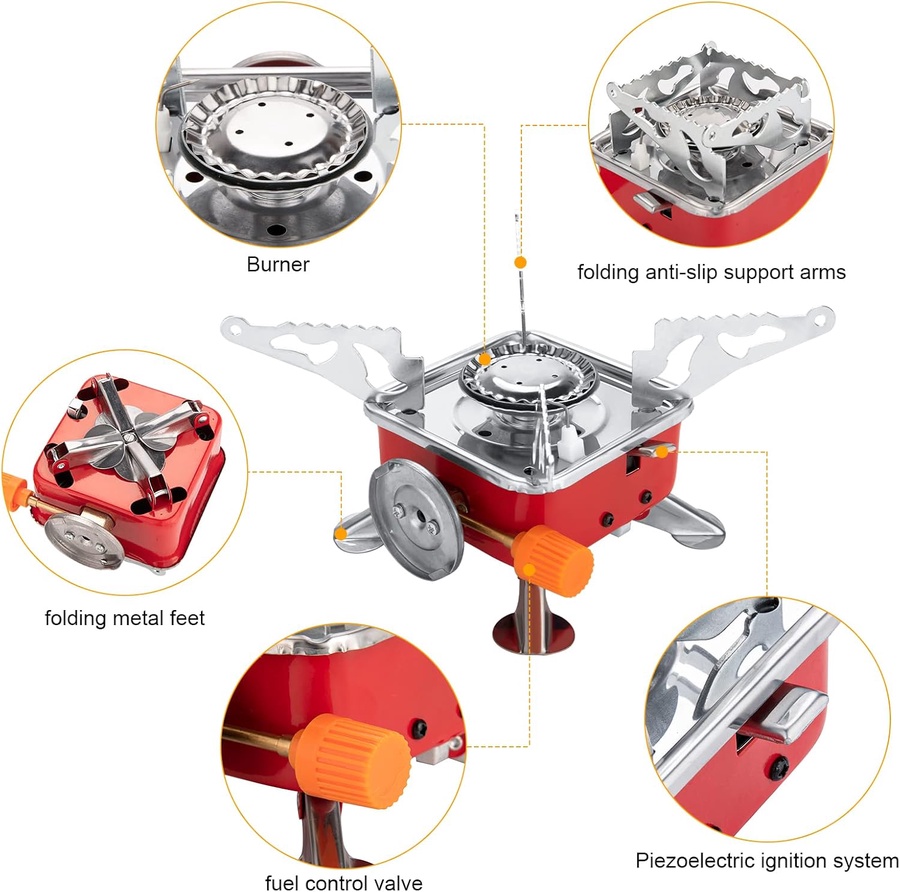 Burner

folding anti-slip support arms

folding metal feet

fuel control valve

Piezoelectric ignition system