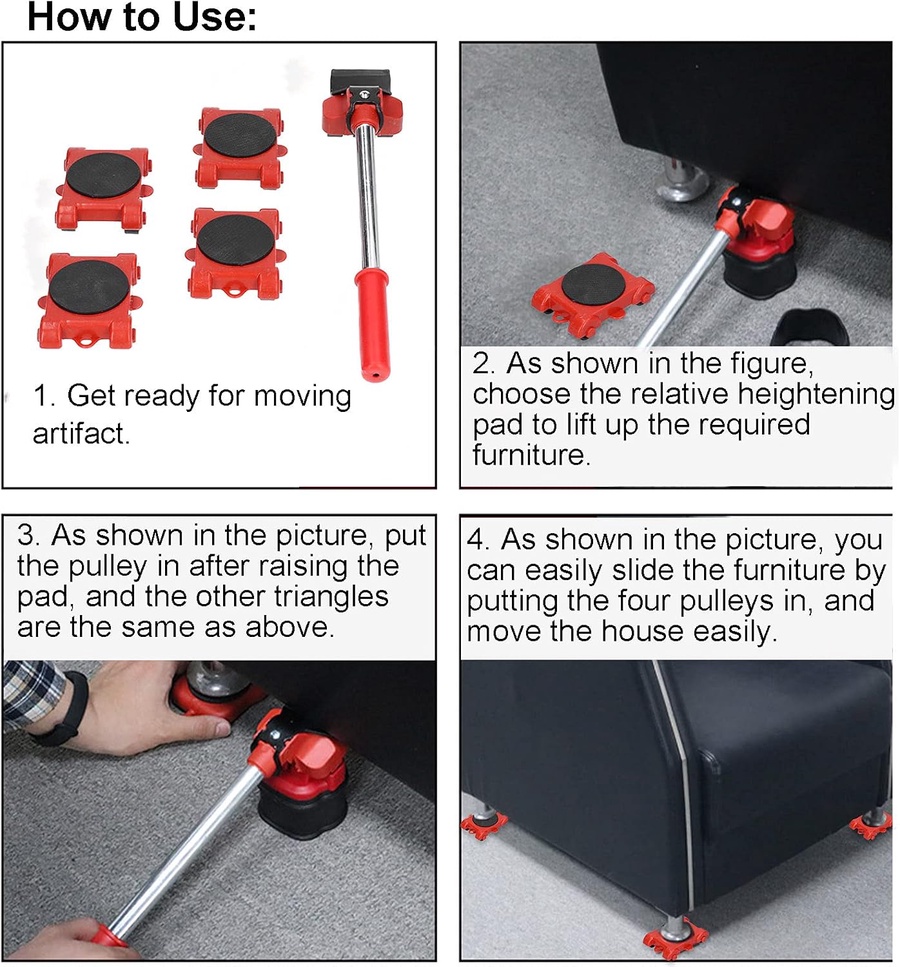 How to Use:

1. Get ready for moving artifact.

2. As shown in the figure, choose the relative heightening pad to lift up the required furniture.

3. As shown in the picture, put the pulley in after raising the pad, and the other triangles are the same as above.

4. As shown in the picture, you can easily slide the furniture by putting the four pulleys in, and move the house easily.