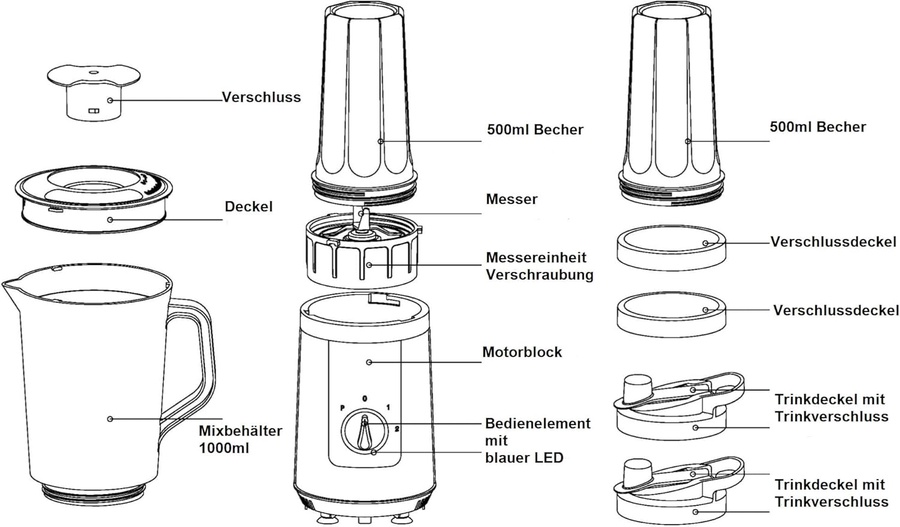 Verschluss

Deckel

Mixbehälter 1000ml

500ml Becher

Messer

Messereinheit Verschraubung

Motorblock

P 0 1 2

Bedienelement mit blauer LED

500ml Becher

Verschlussdeckel

Verschlussdeckel

Trinkdeckel mit Trinkverschluss

Trinkdeckel mit Trinkverschluss