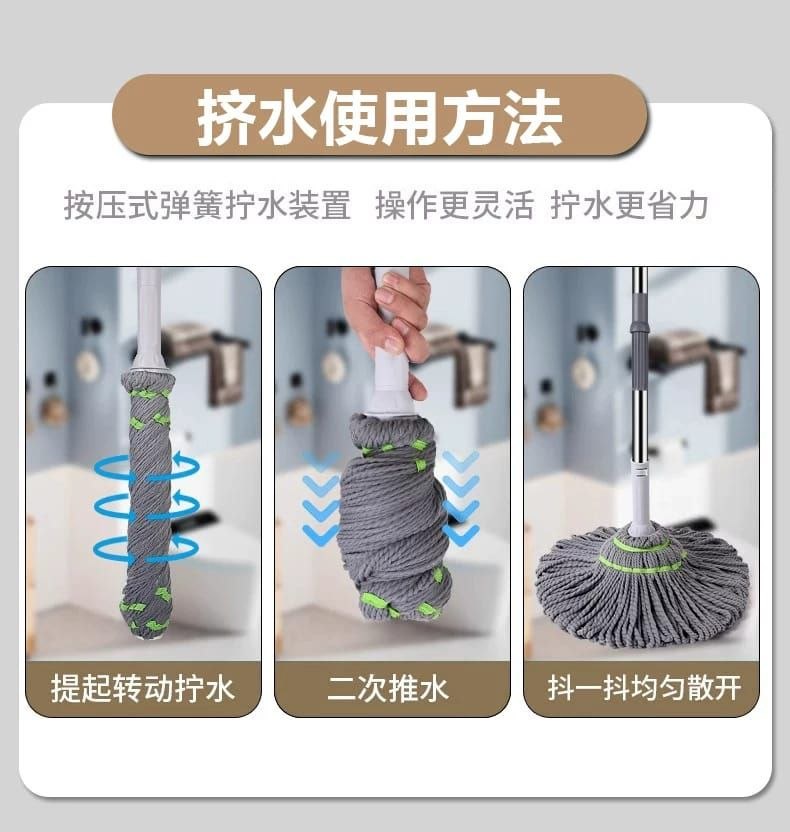 挤水使用方法

按压式弹簧拧水装置 操作更灵活 拧水更省力

提起转动拧水

二次推水

抖一抖均匀散开