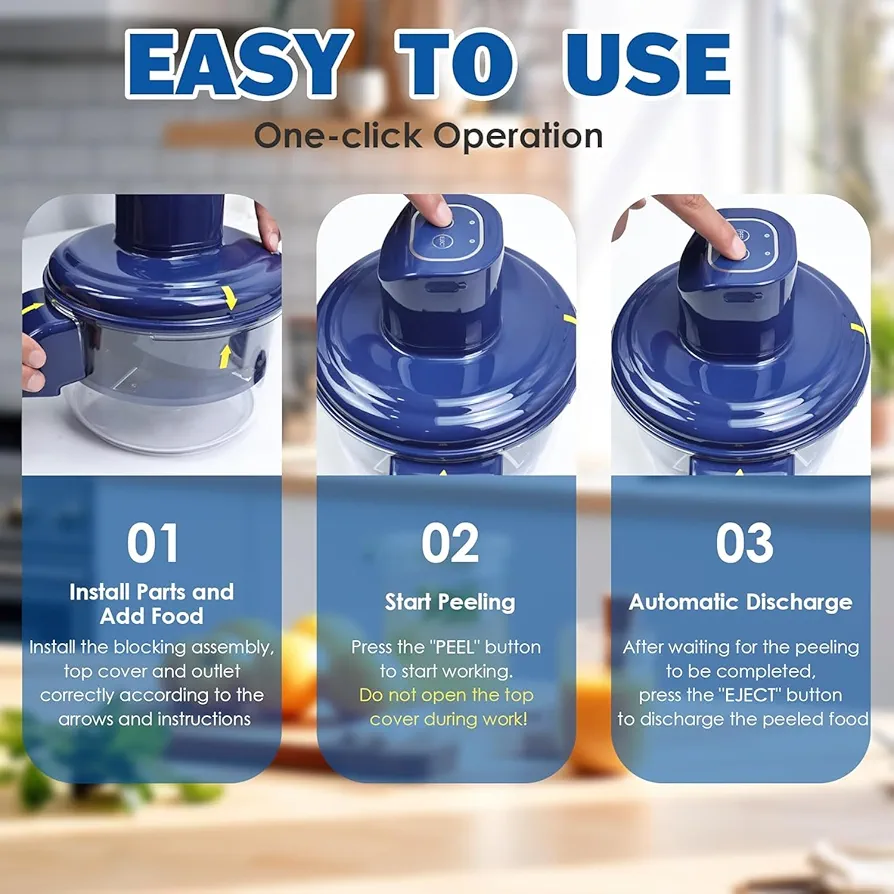 EASY TO USE
One-click Operation

01
Install Parts and Add Food
Install the blocking assembly, top cover and outlet correctly according to the arrows and instructions

02
Start Peeling
Press the "PEEL" button to start working.
Do not open the top cover during work!

03
Automatic Discharge
After waiting for the peeling to be completed, press the "EJECT" button to discharge the peeled food