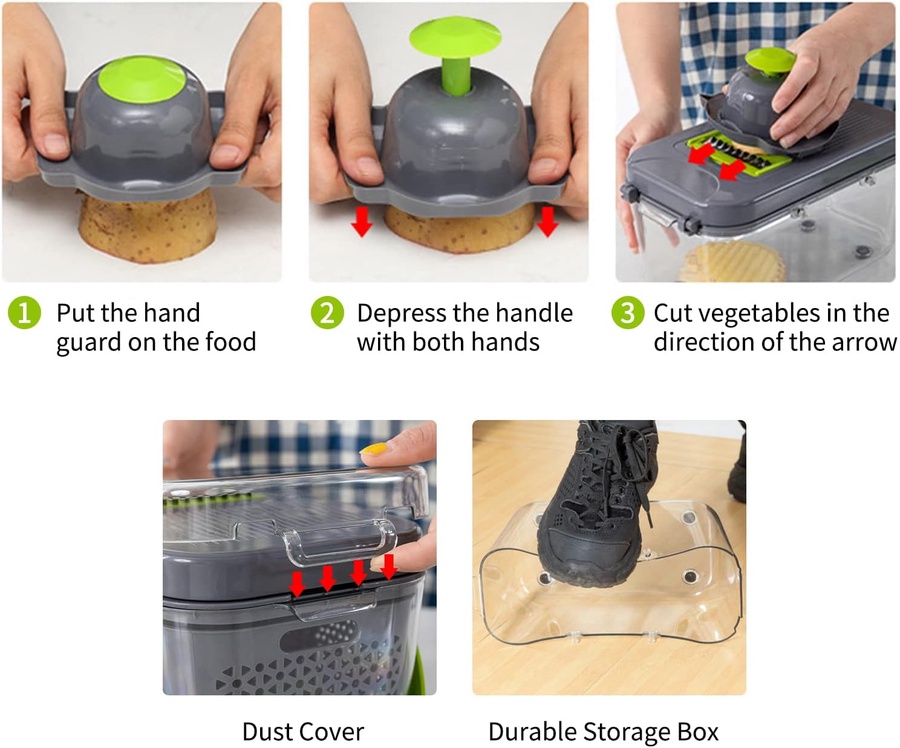 1 Put the hand guard on the food

2 Depress the handle with both hands

3 Cut vegetables in the direction of the arrow

Dust Cover

Durable Storage Box