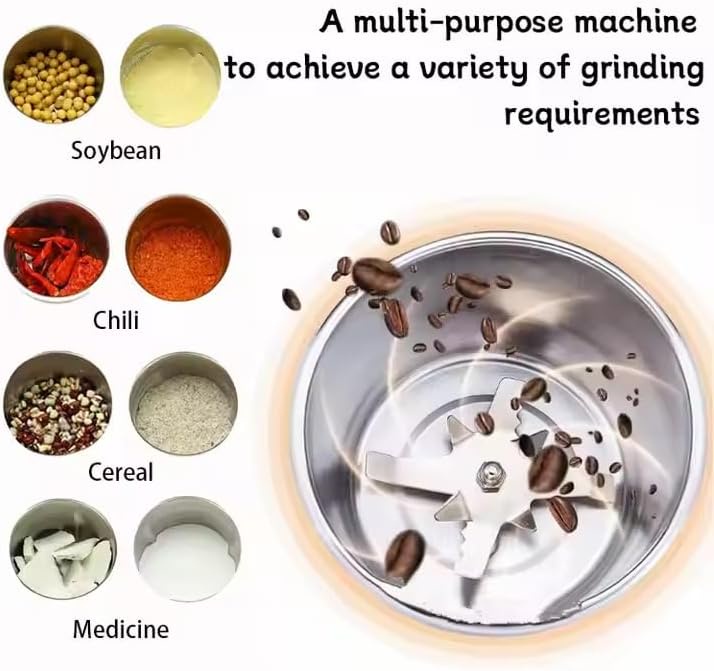 A multi-purpose machine to achieve a variety of grinding requirements

Soybean

Chili

Cereal

Medicine