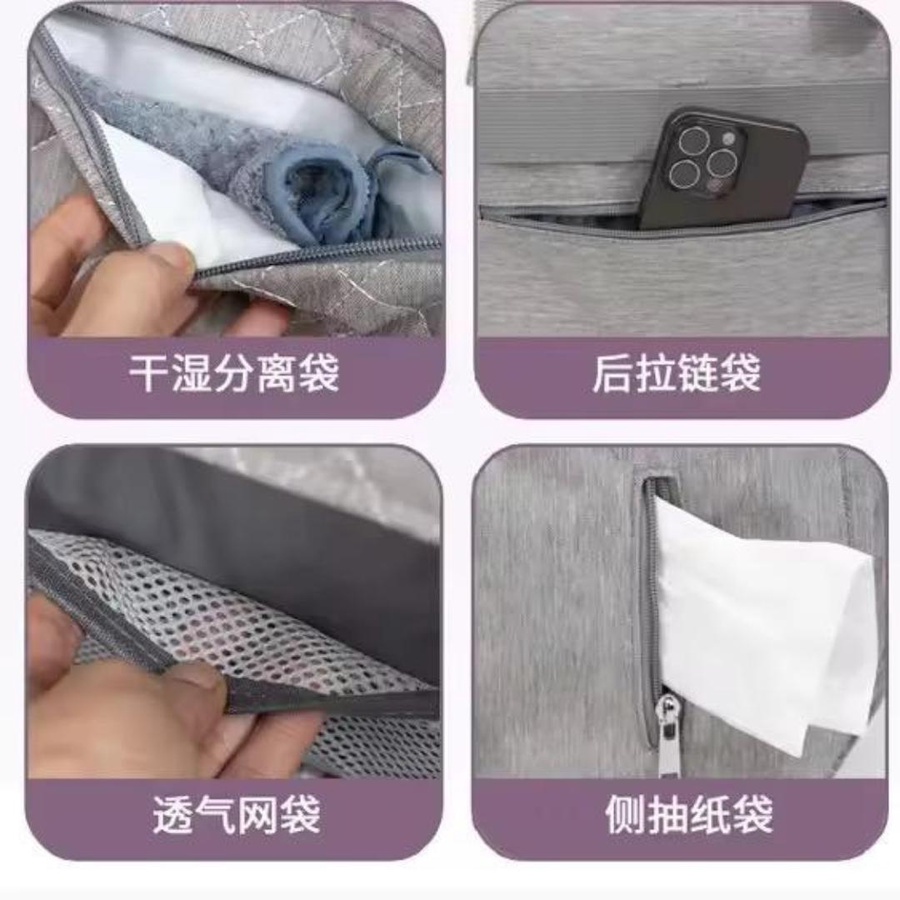 干湿分离袋

后拉链袋

透气网袋

侧抽纸袋