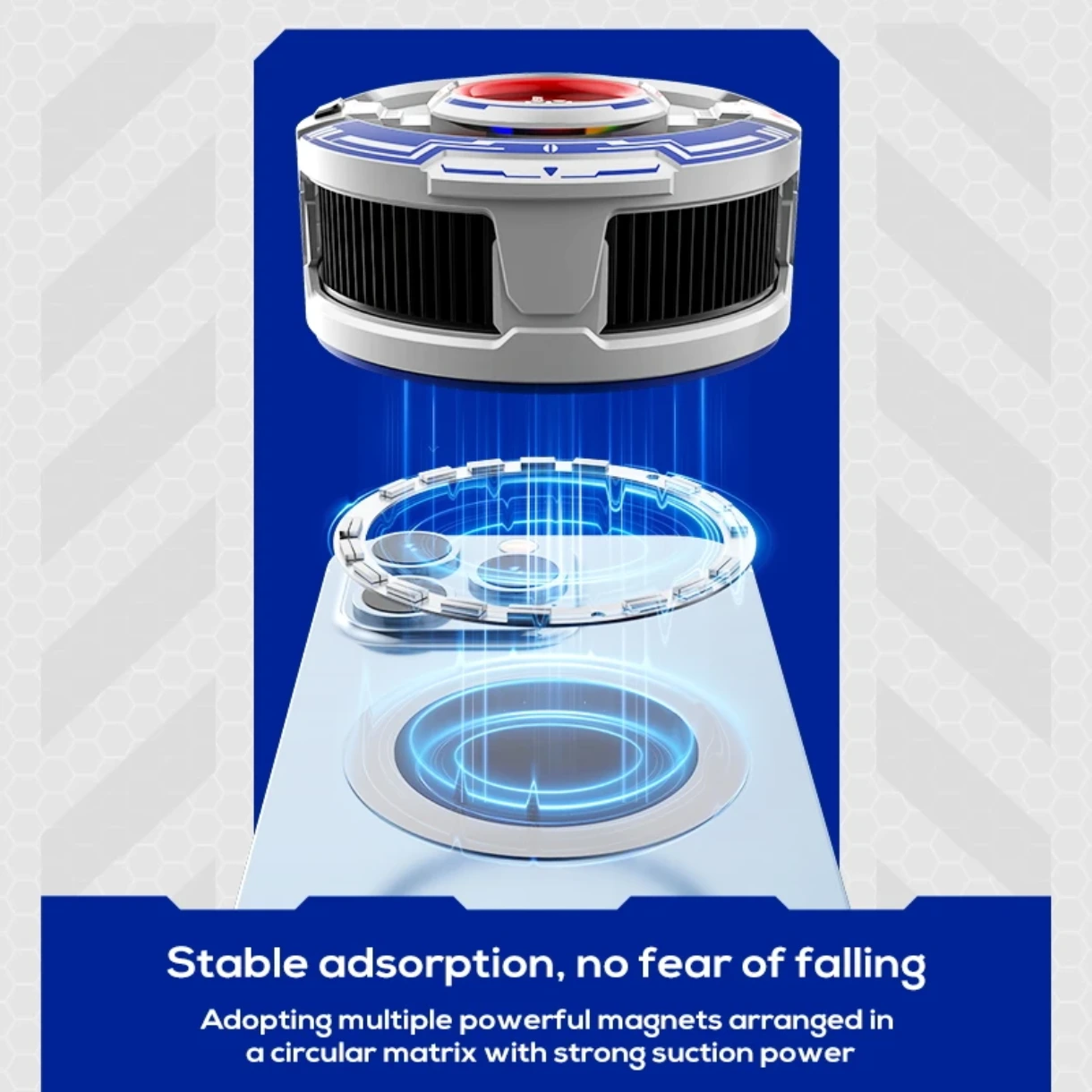 Stable adsorption, no fear of falling

Adopting multiple powerful magnets arranged in a circular matrix with strong suction power