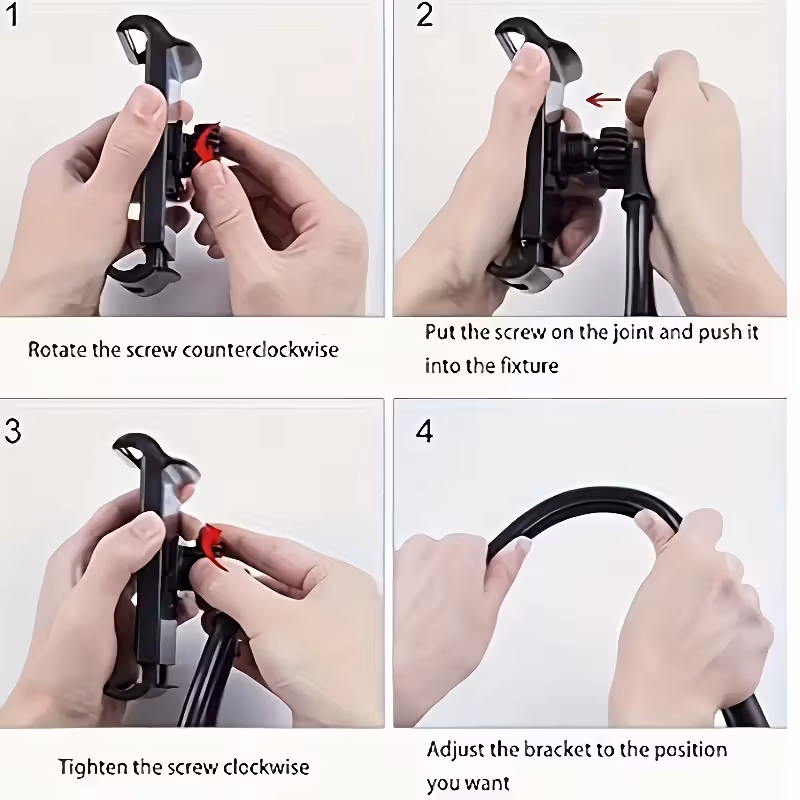 1

Rotate the screw counterclockwise

2

Put the screw on the joint and push it into the fixture

3

Tighten the screw clockwise

4

Adjust the bracket to the position you want