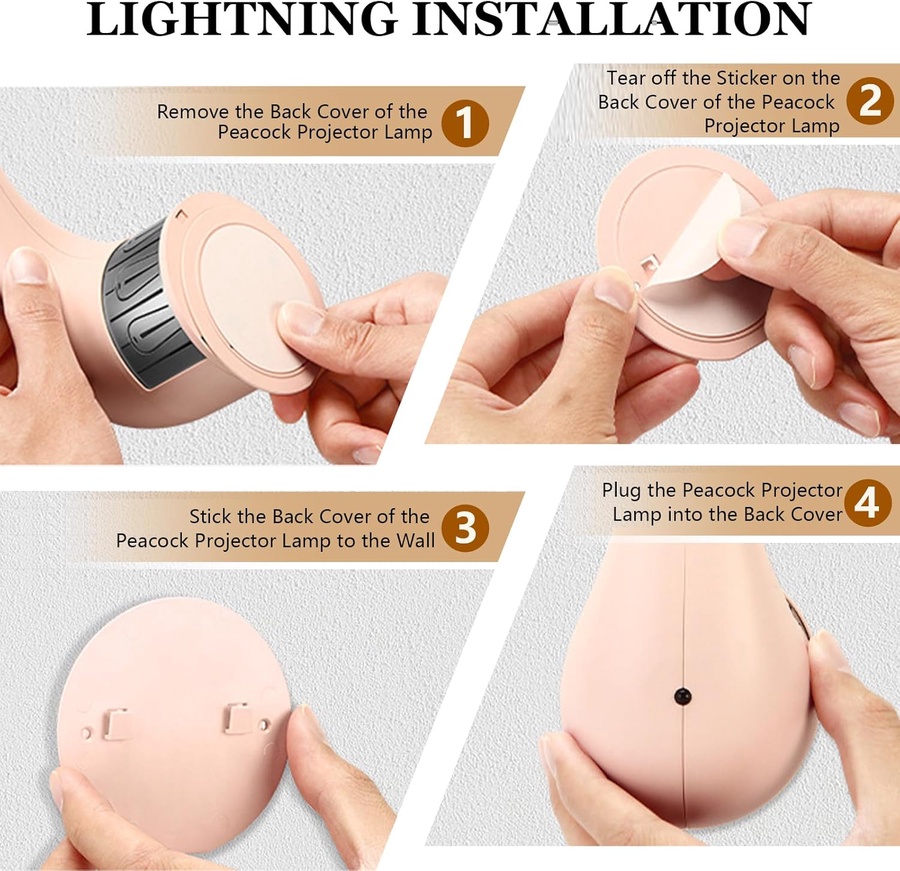 LIGHTNING INSTALLATION

Remove the Back Cover of the Peacock Projector Lamp 1

Tear off the Sticker on the Back Cover of the Peacock Projector Lamp 2

Stick the Back Cover of the Peacock Projector Lamp to the Wall 3

Plug the Peacock Projector Lamp into the Back Cover 4