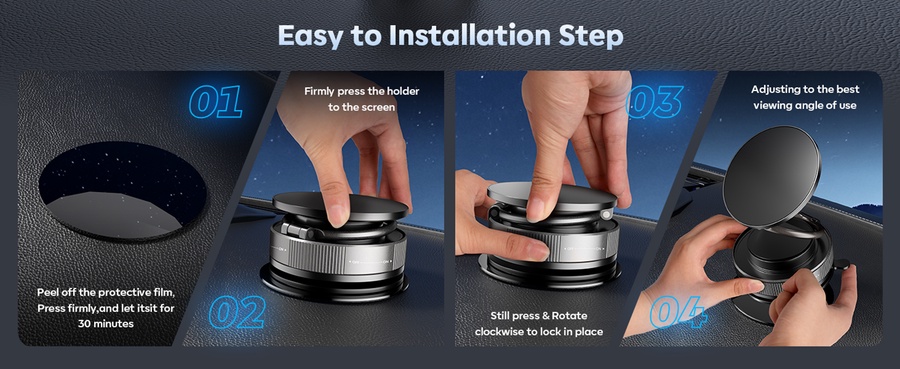 Easy to Installation Step

01

Peel off the protective film, Press firmly,and let itsit for 30 minutes

Firmly press the holder to the screen

02

03

Still press & Rotate clockwise to lock in place

Adjusting to the best viewing angle of use

04