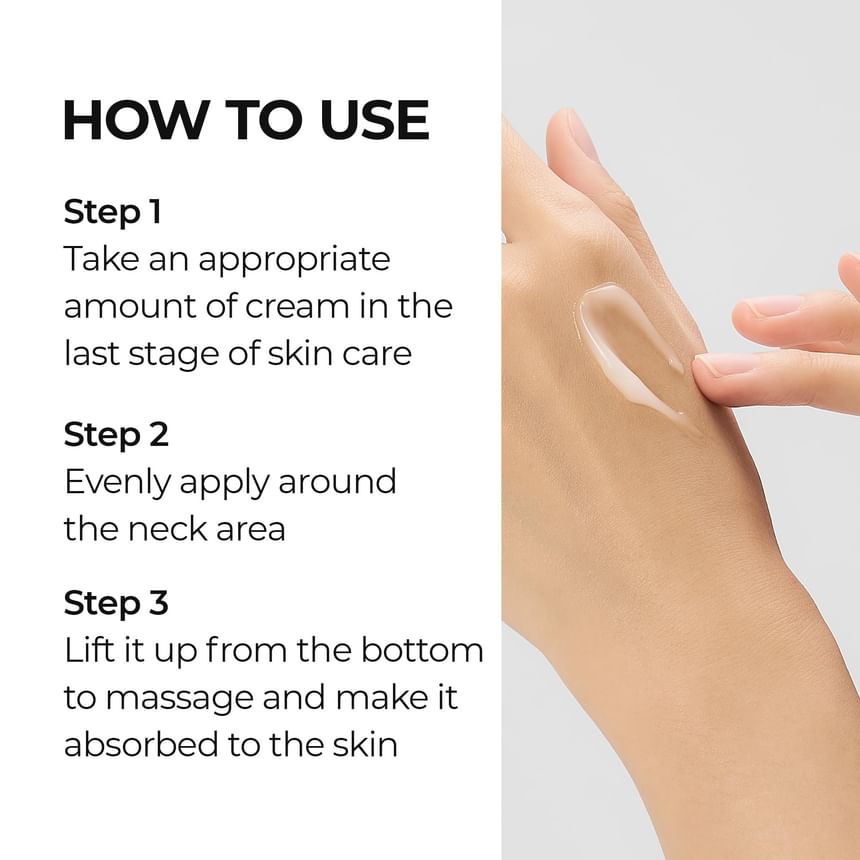 HOW TO USE

Step 1
Take an appropriate amount of cream in the last stage of skin care

Step 2
Evenly apply around the neck area

Step 3
Lift it up from the bottom to massage and make it absorbed to the skin