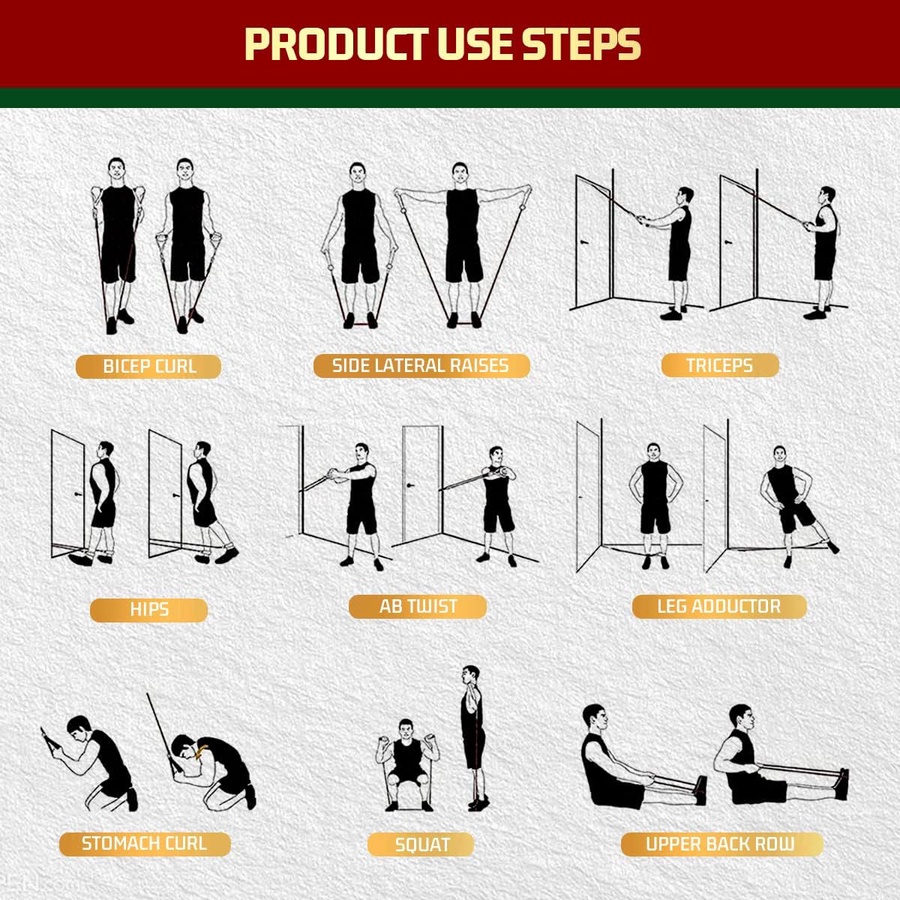 PRODUCT USE STEPS

BICEP CURL

SIDE LATERAL RAISES

TRICEPS

HIPS

AB TWIST

LEG ADDUCTOR

STOMACH CURL

SQUAT

UPPER BACK ROW