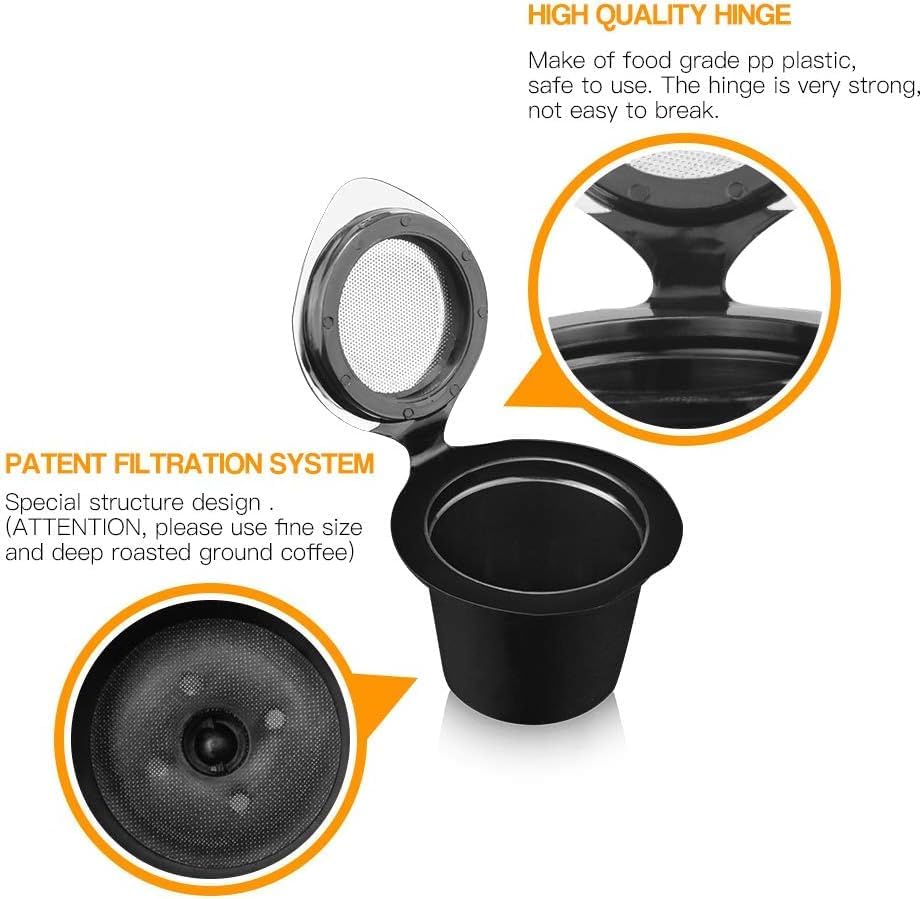 HIGH QUALITY HINGE

Make of food grade pp plastic, safe to use. The hinge is very strong, not easy to break.

PATENT FILTRATION SYSTEM

Special structure design . (ATTENTION, please use fine size and deep roasted ground coffee)