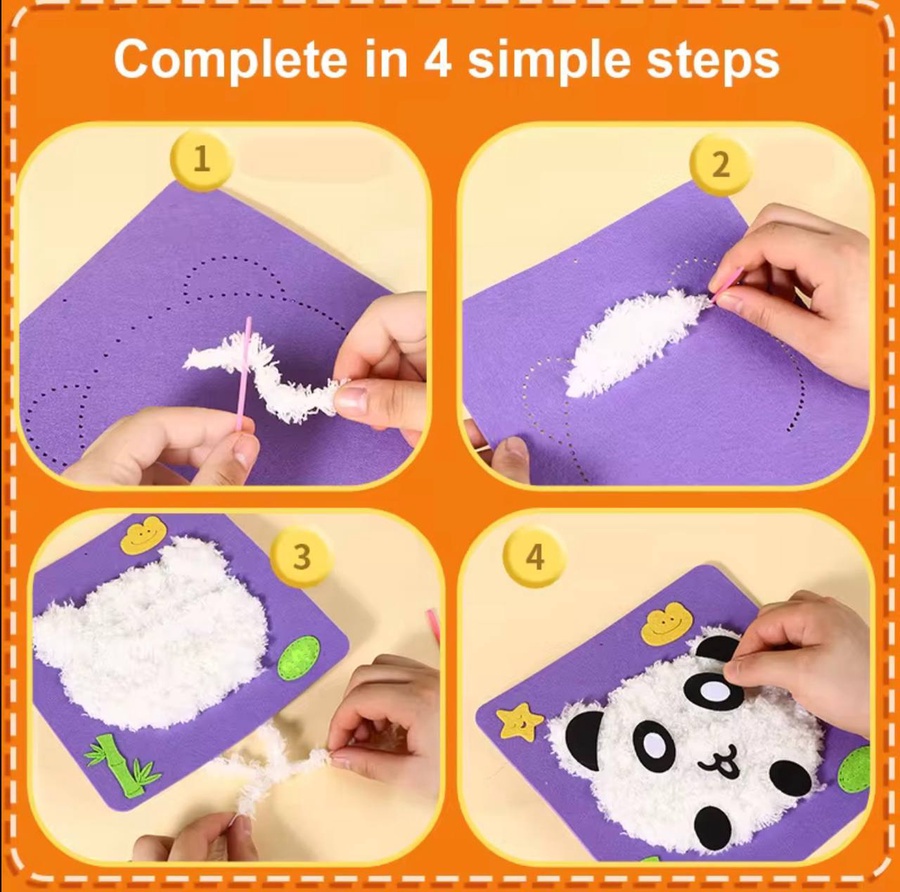 Complete in 4 simple steps

1

2

3

4