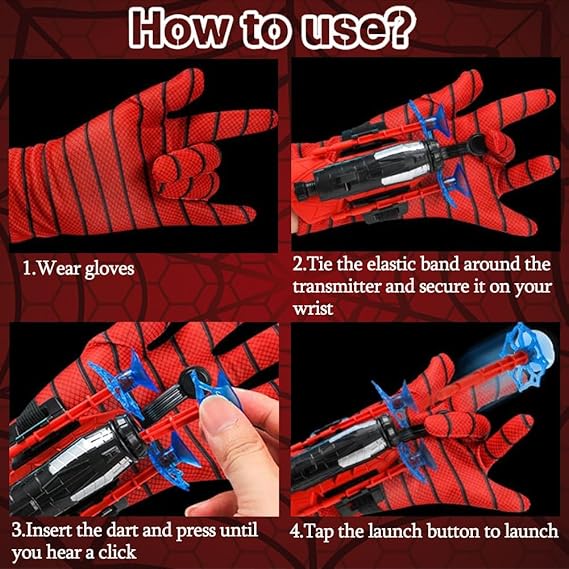 How to use?

1.Wear gloves

2.Tie the elastic band around the transmitter and secure it on your wrist

3.Insert the dart and press until you hear a click

4.Tap the launch button to launch