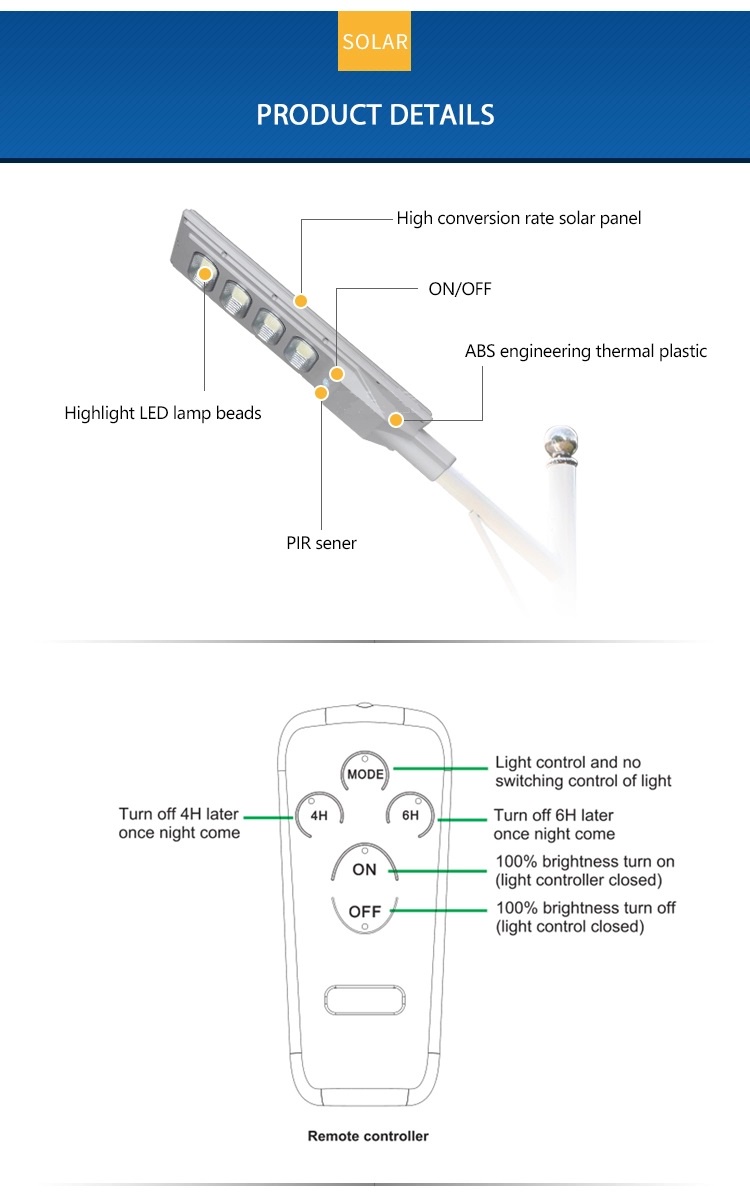 SOLAR

PRODUCT DETAILS

High conversion rate solar panel

ON/OFF

ABS engineering thermal plastic

Highlight LED lamp beads

PIR sener

MODE

Light control and no switching control of light

4H

Turn off 4H later once night come

6H

Turn off 6H later once night come

ON

100% brightness turn on (light controller closed)

OFF

100% brightness turn off (light control closed)

Remote controller