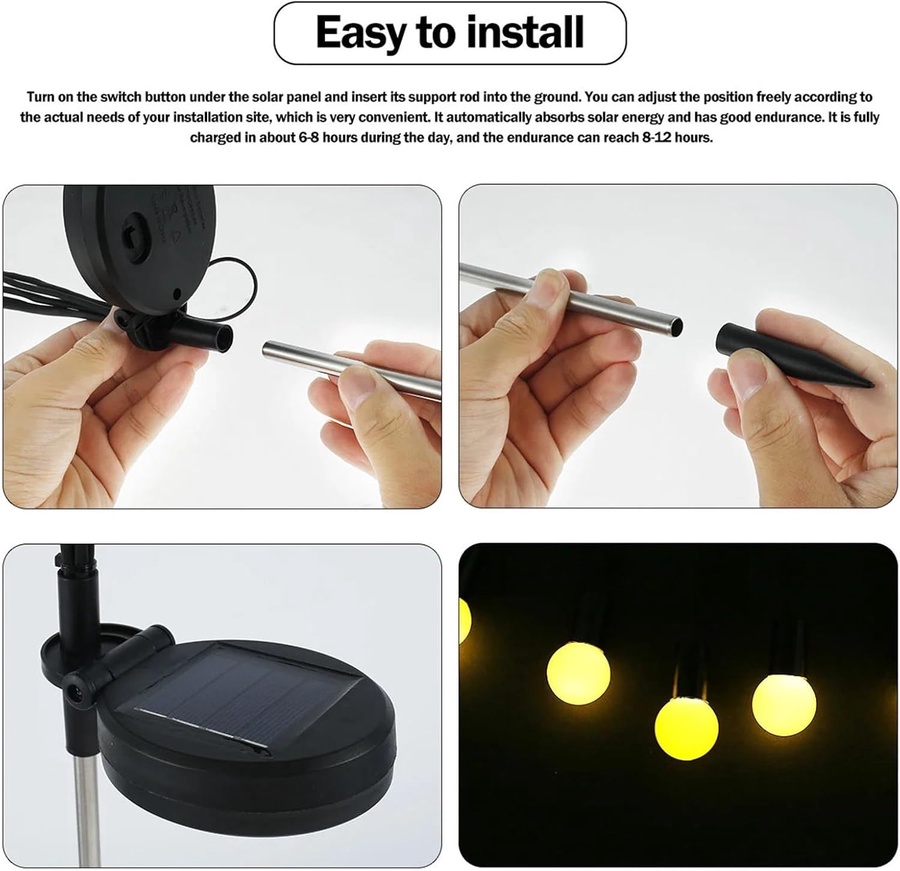 Easy to install

Turn on the switch button under the solar panel and insert its support rod into the ground. You can adjust the position freely according to the actual needs of your installation site, which is very convenient. It automatically absorbs solar energy and has good endurance. It is fully charged in about 6-8 hours during the day, and the endurance can reach 8-12 hours.