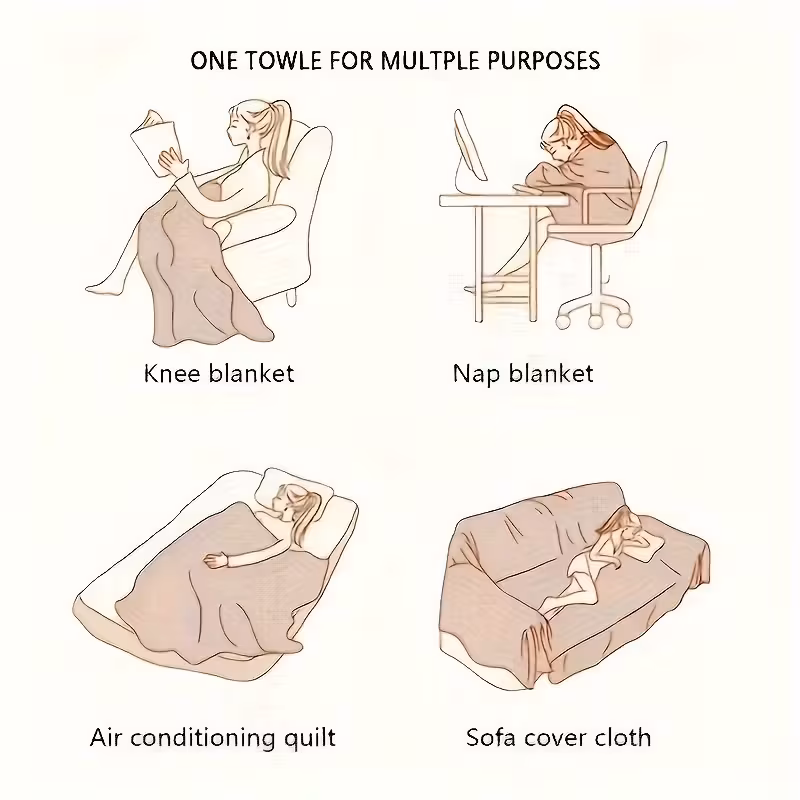 ONE TOWLE FOR MULTPLE PURPOSES

Knee blanket

Nap blanket

Air conditioning quilt

Sofa cover cloth