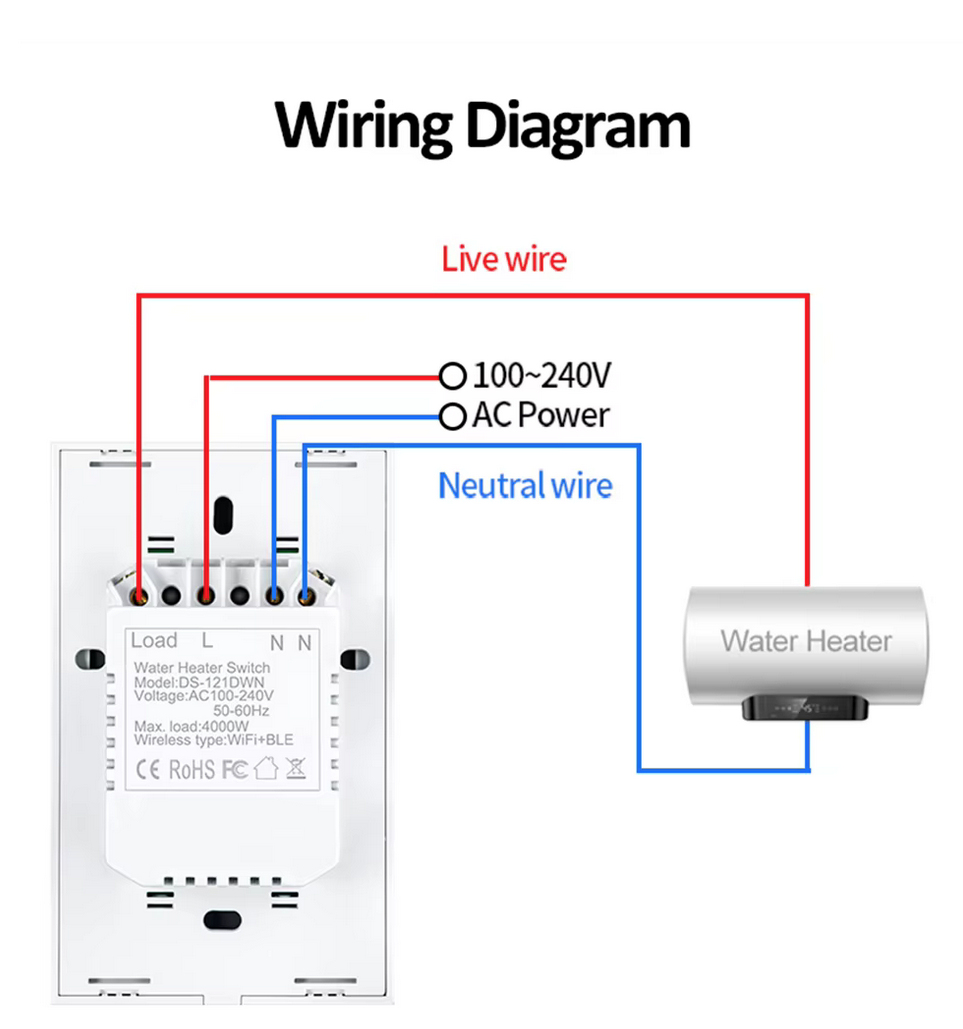 Wiring Diagram

Live wire

100~240V
AC Power

Neutral wire

Load L N N

Water Heater Switch
Model:DS-121DWN
Voltage:AC100-240V
50-60Hz
Max. load:4000W
Wireless type:WiFi+BLE

CE RoHS FC

Water Heater