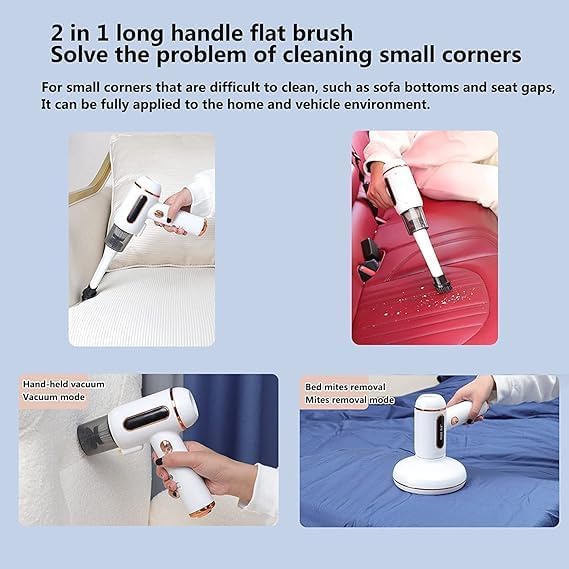 2 in 1 long handle flat brush
Solve the problem of cleaning small corners

For small corners that are difficult to clean, such as sofa bottoms and seat gaps, It can be fully applied to the home and vehicle environment.

Hand-held vacuum
Vacuum mode

Bed mites removal
Mites removal mode