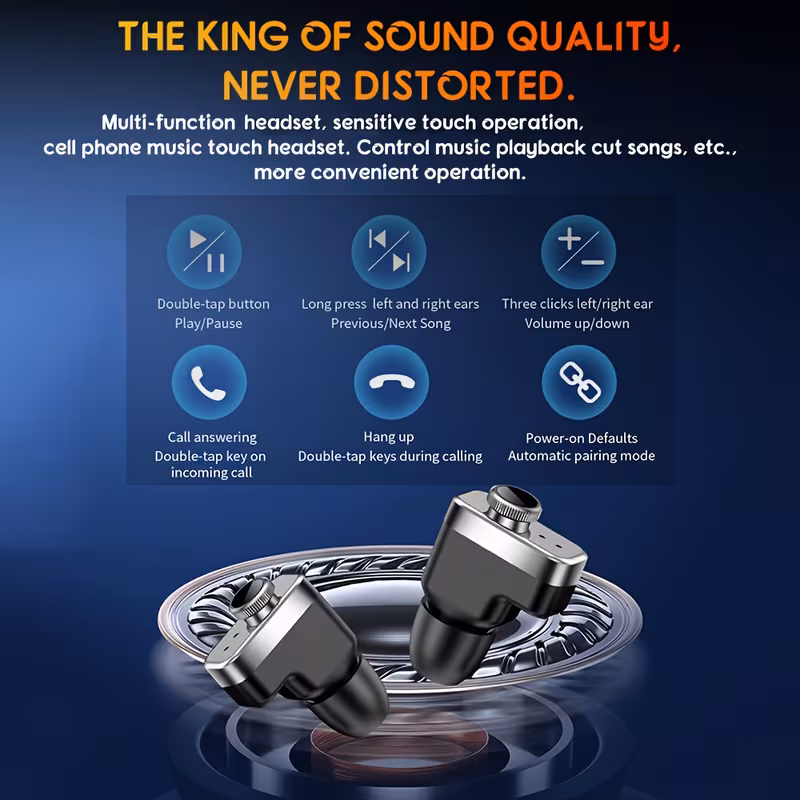 THE KING OF SOUND QUALITY, NEVER DISTORTED.

Multi-function headset, sensitive touch operation, cell phone music touch headset. Control music playback cut songs, etc., more convenient operation.

Double-tap button
Play/Pause

Long press left and right ears
Previous/Next Song

Three clicks left/right ear
Volume up/down

Call answering
Double-tap key on incoming call

Hang up
Double-tap keys during calling

Power-on Defaults
Automatic pairing mode