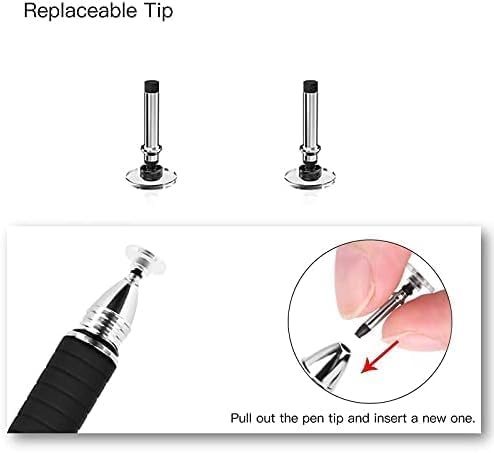 Replaceable Tip

Pull out the pen tip and insert a new one.