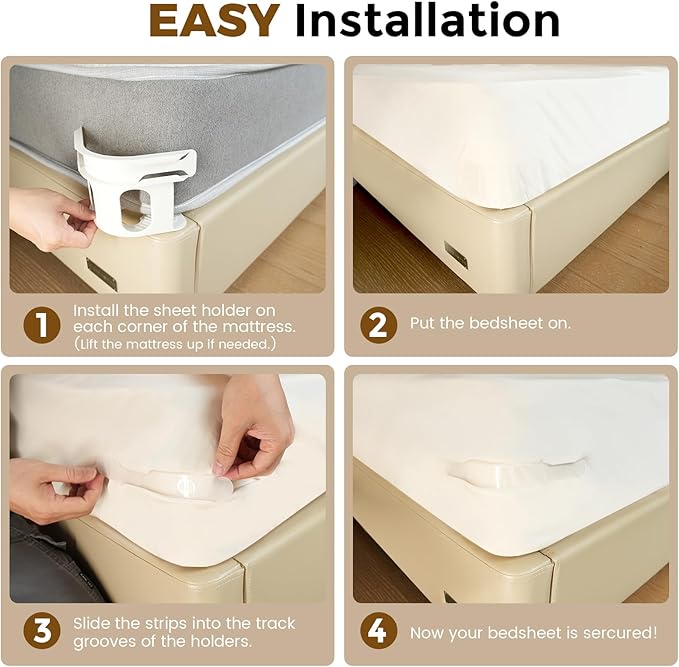 EASY Installation

1 Install the sheet holder on each corner of the mattress. (Lift the mattress up if needed.)

2 Put the bedsheet on.

3 Slide the strips into the track grooves of the holders.

4 Now your bedsheet is sercured!