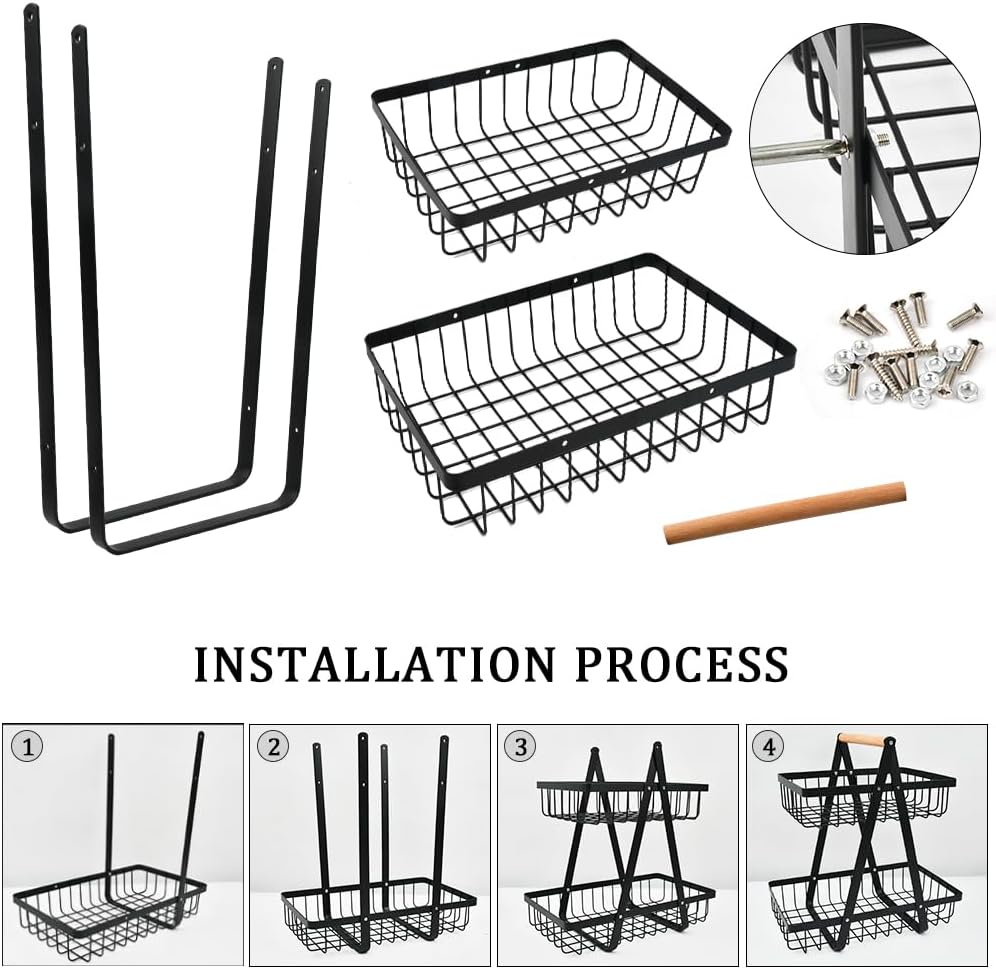 INSTALLATION PROCESS

1

2

3

4